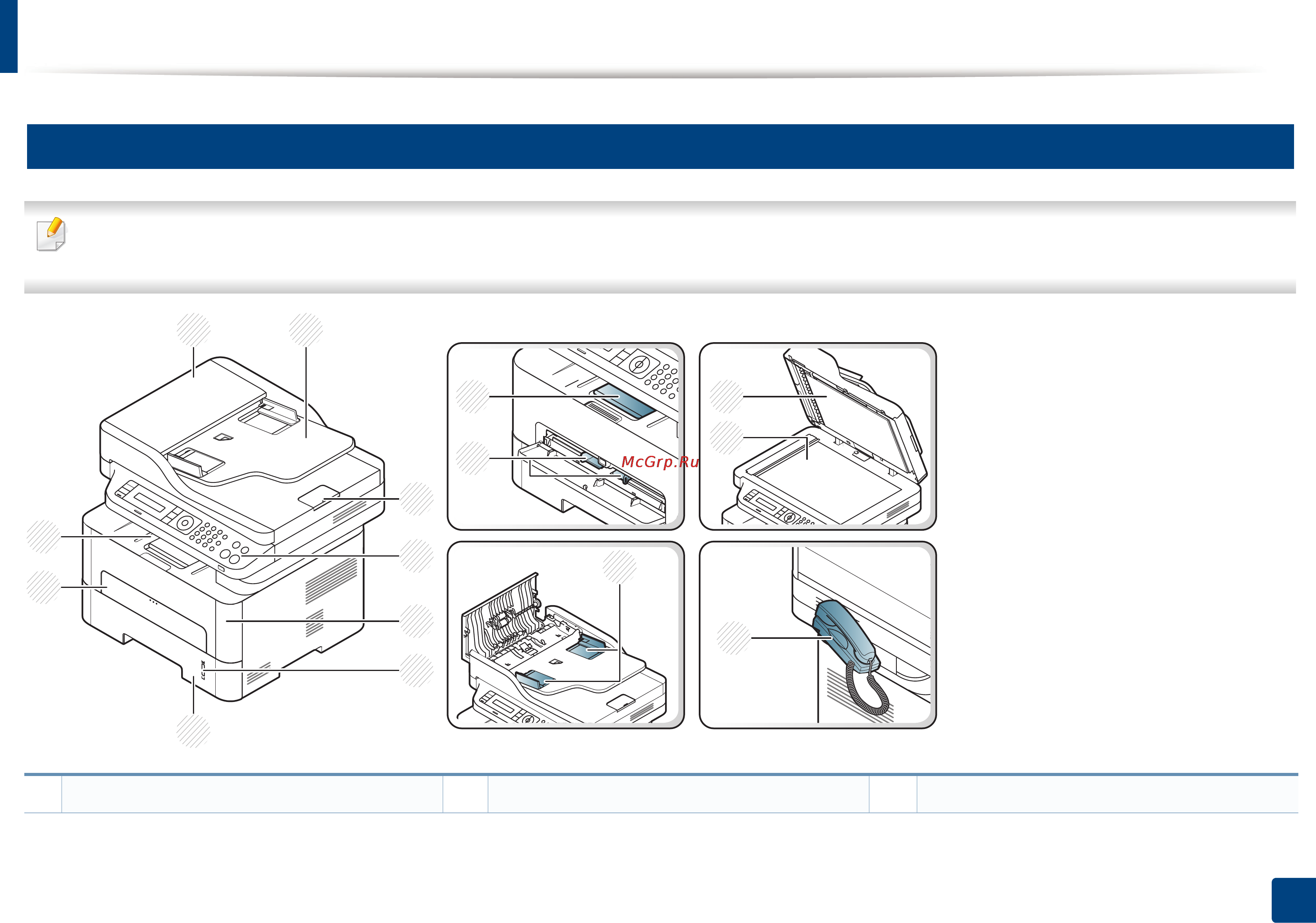 McGrp.Ru