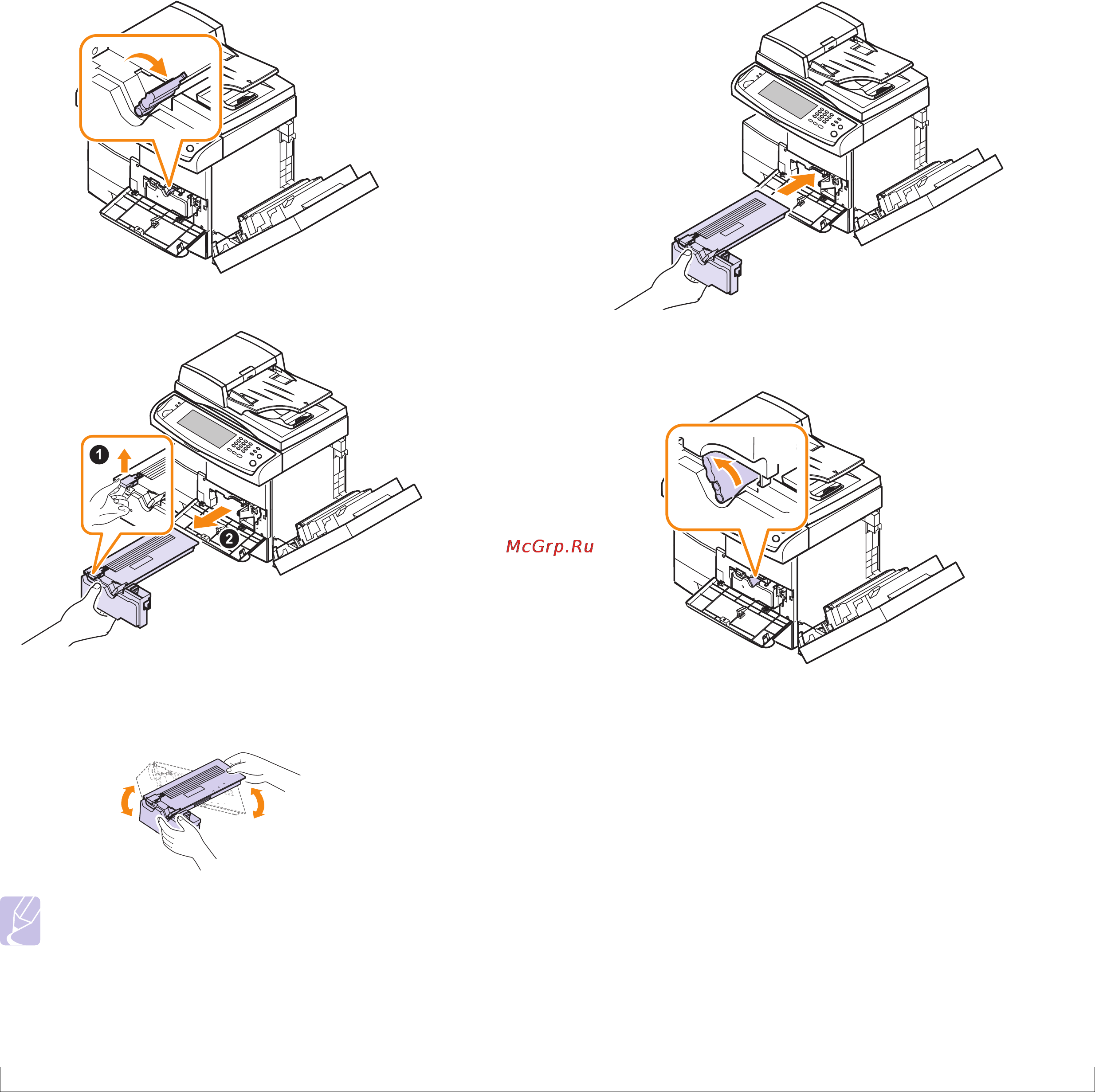 1

2

McGrp.Ru