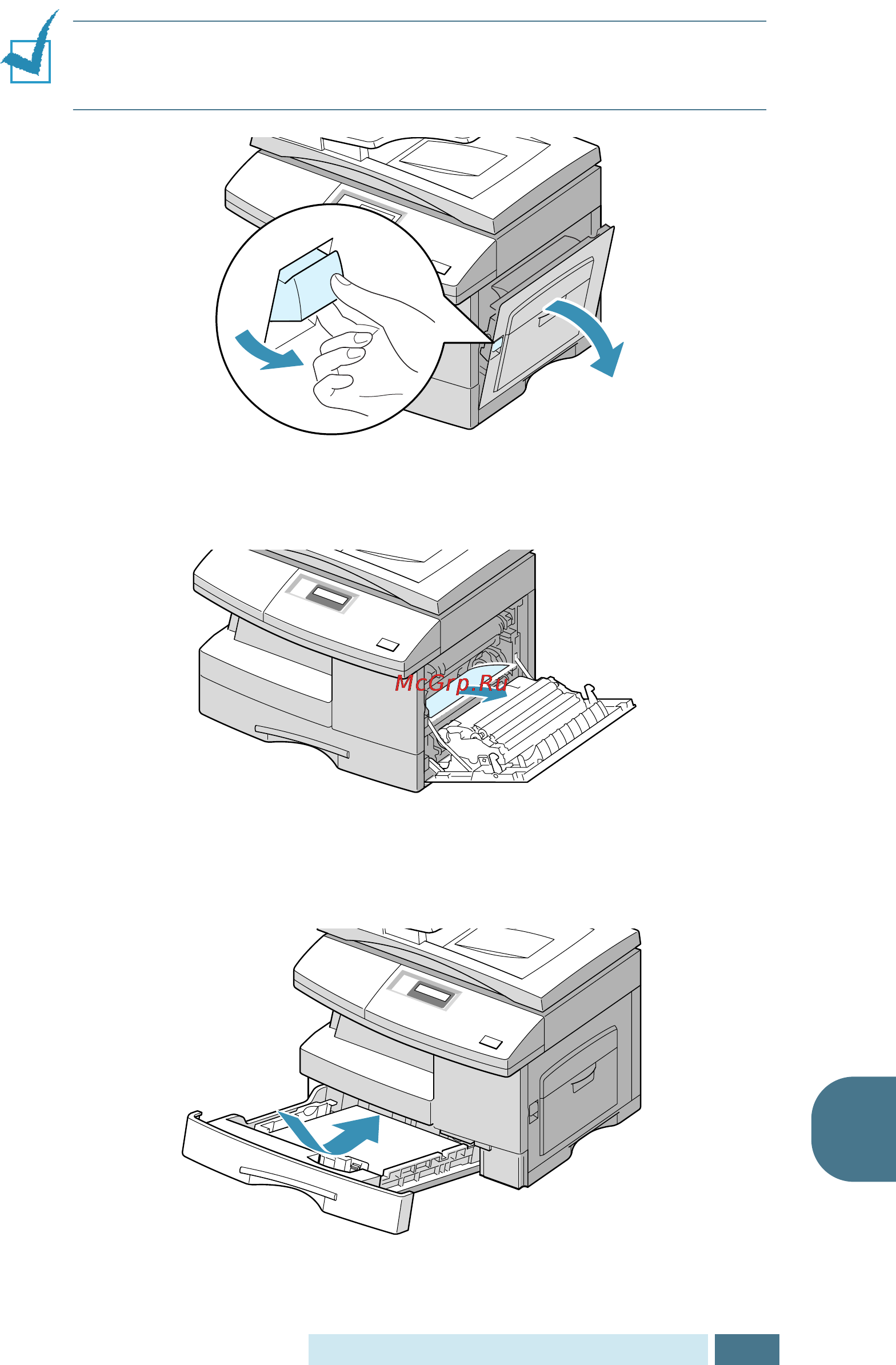 McGrp.Ru