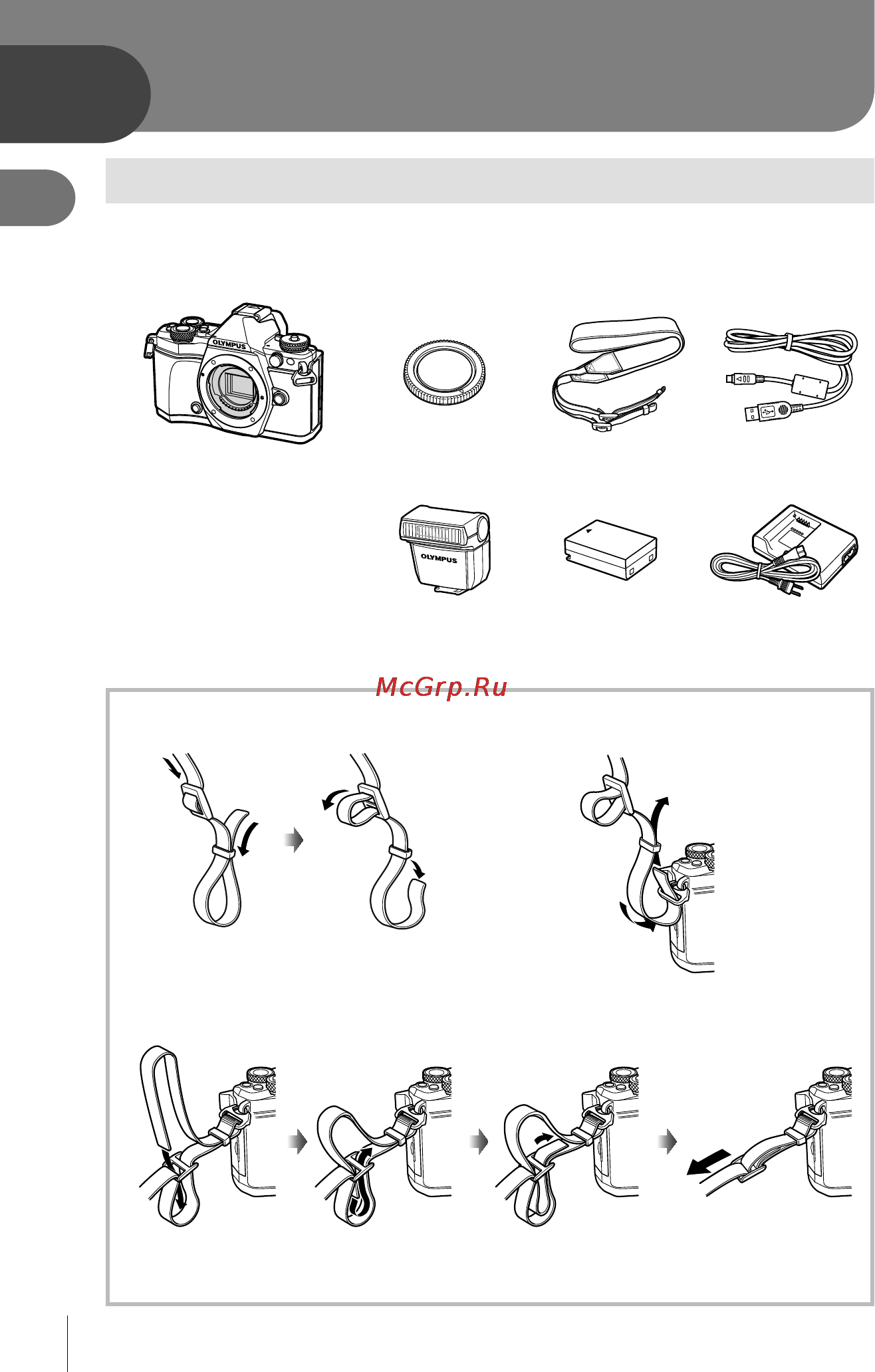 OLYMPUS

OLYMPUS

McGrp.Ru