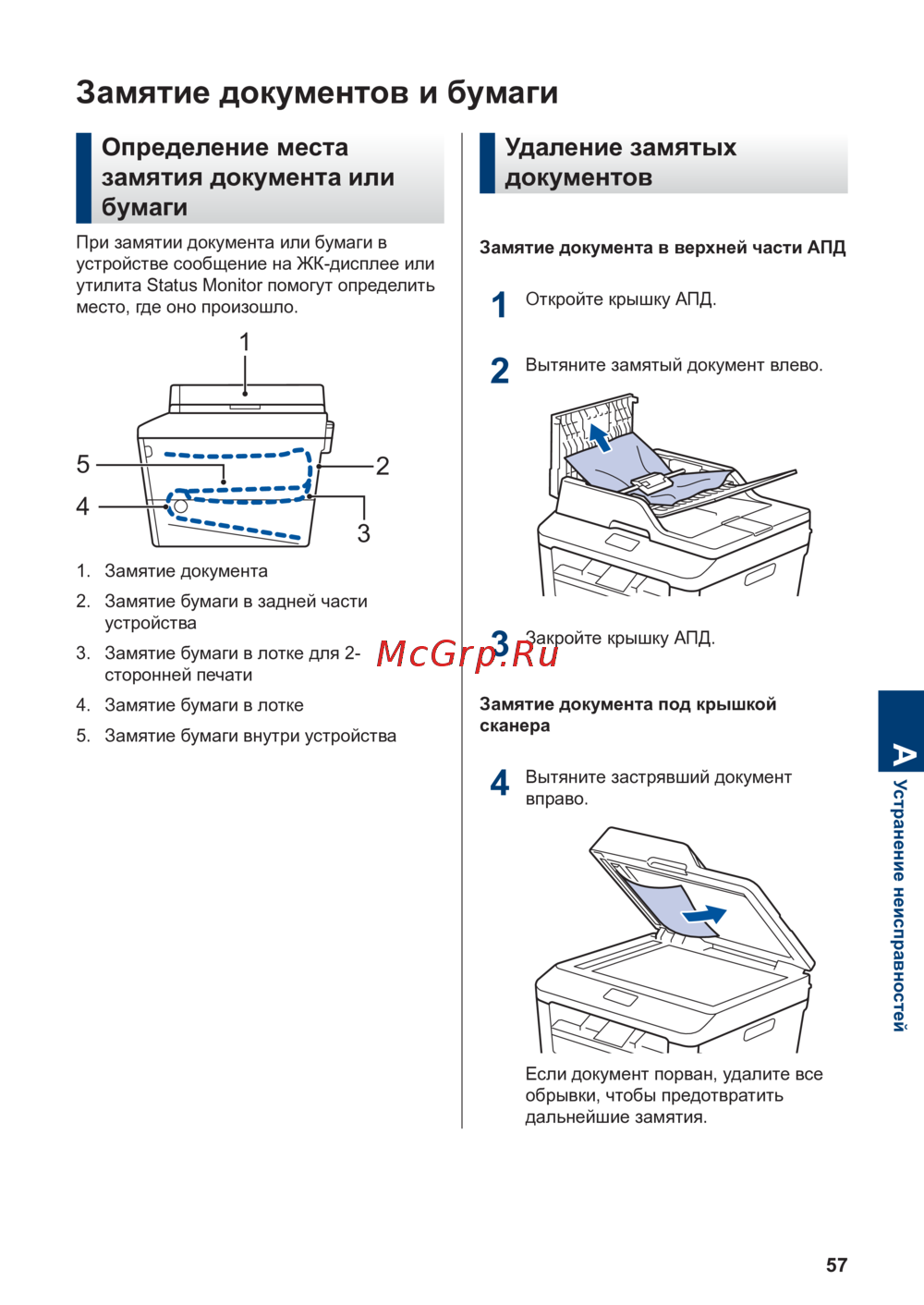 Замятие документов и бумаги

Определение места замятия документа или бумаги

При замятии документа или бумаги в устройстве сообщение на ЖК-дисплее или утилита Status Monitor помогут определить место, где оно произошло.

1
5
2
4
3

1. Замятие документа
2. Замятие бумаги в задней части устройства
3. Замятие бумаги в лотке для 2-сторонней печати
4. Замятие бумаги в лотке
5. Замятие бумаги внутри устройства

Удаление замятых документов

Замятие документа в верхней части АПД

1 Откройте крышку АПД.

2 Вытяните замятый документ влево.

3 Закройте крышку АПД.

McGrp.Ru

Замятие документа под крышкой сканера

4 Вытяните застрявший документ вправо.

Если документ порван, удалите все обрывки, чтобы предотвратить дальнейшие замятия.

A
Устранение неисправностей

57