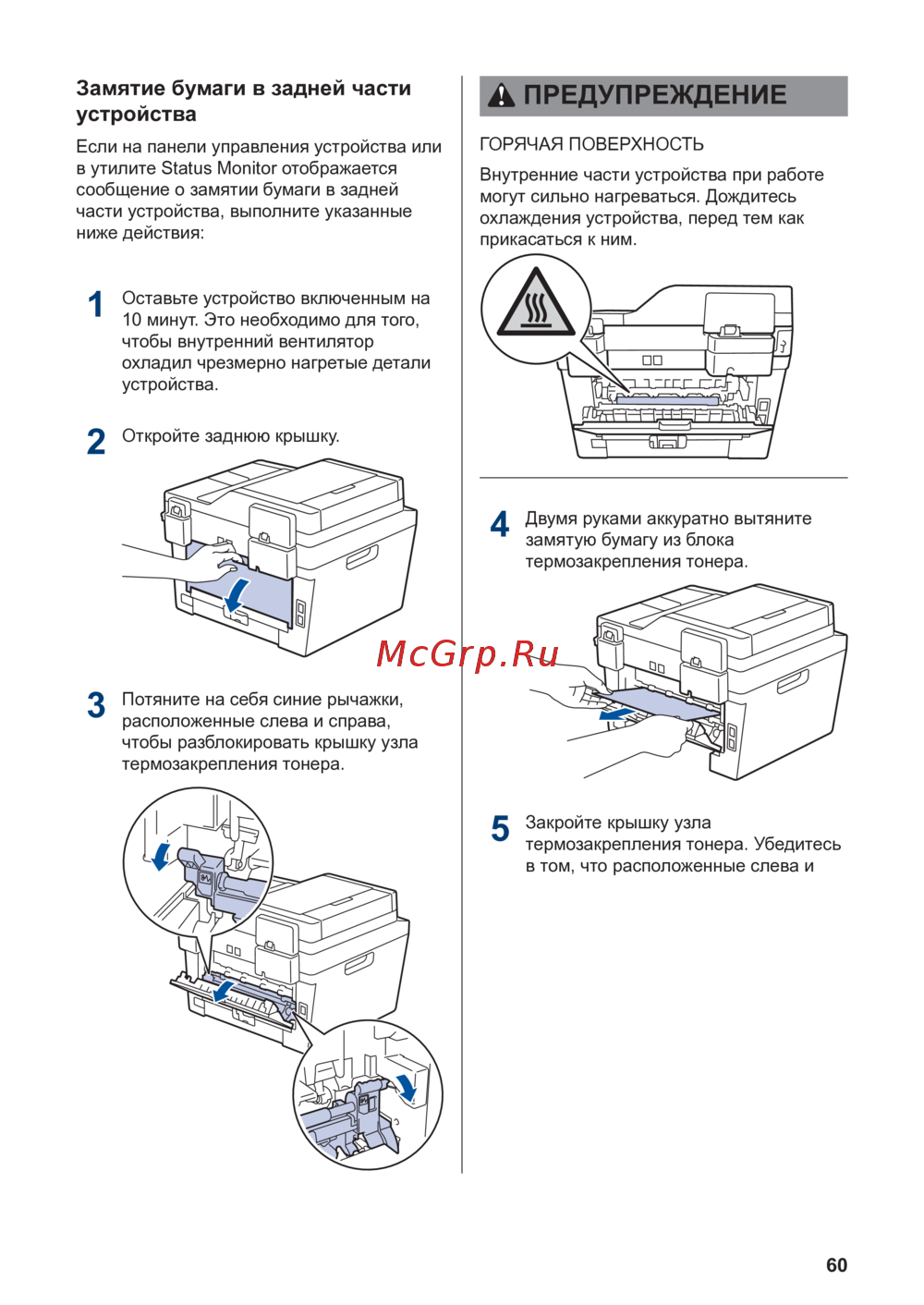 Замятие бумаги в задней части устройства

Если на панели управления устройства или в утилите Status Monitor отображается сообщение о замятии бумаги в задней части устройства, выполните указанные ниже действия:

1 Оставьте устройство включенным на 10 минут. Это необходимо для того, чтобы внутренний вентилятор охладил чрезмерно нагретые детали устройства.

2 Откройте заднюю крышку.

3 Потяните на себя синие рычажки, расположенные слева и справа, чтобы разблокировать крышку узла термозакрепления тонера.

ПРЕДУПРЕЖДЕНИЕ

ГОРЯЧАЯ ПОВЕРХНОСТЬ

Внутренние части устройства при работе могут сильно нагреваться. Дождитесь охлаждения устройства, перед тем как прикасаться к ним.

4 Двумя руками аккуратно вытяните замятую бумагу из блока термозакрепления тонера.

McGrp.Ru

5 Закройте крышку узла термозакрепления тонера. Убедитесь в том, что расположенные слева и

60