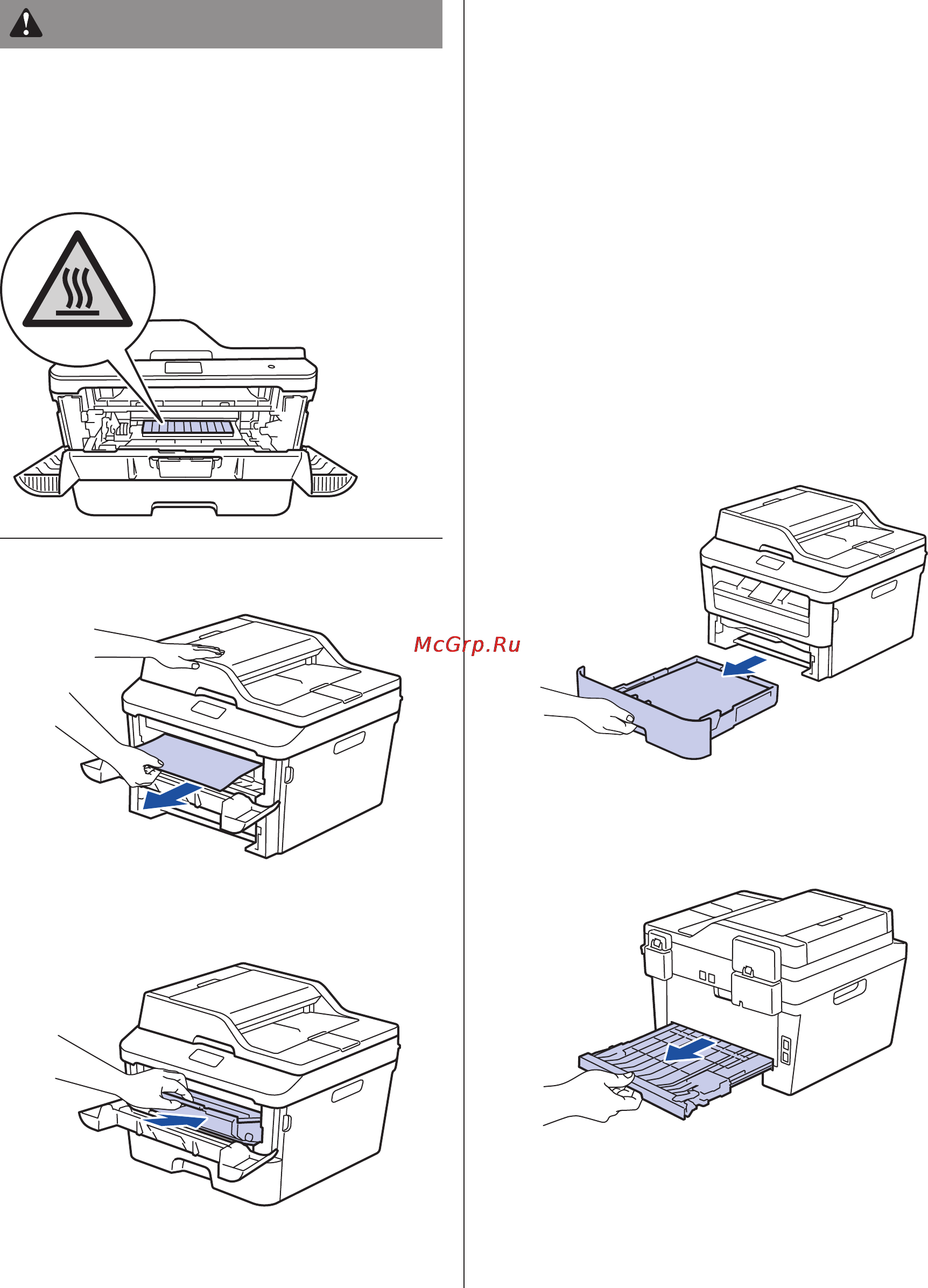 McGrp.Ru