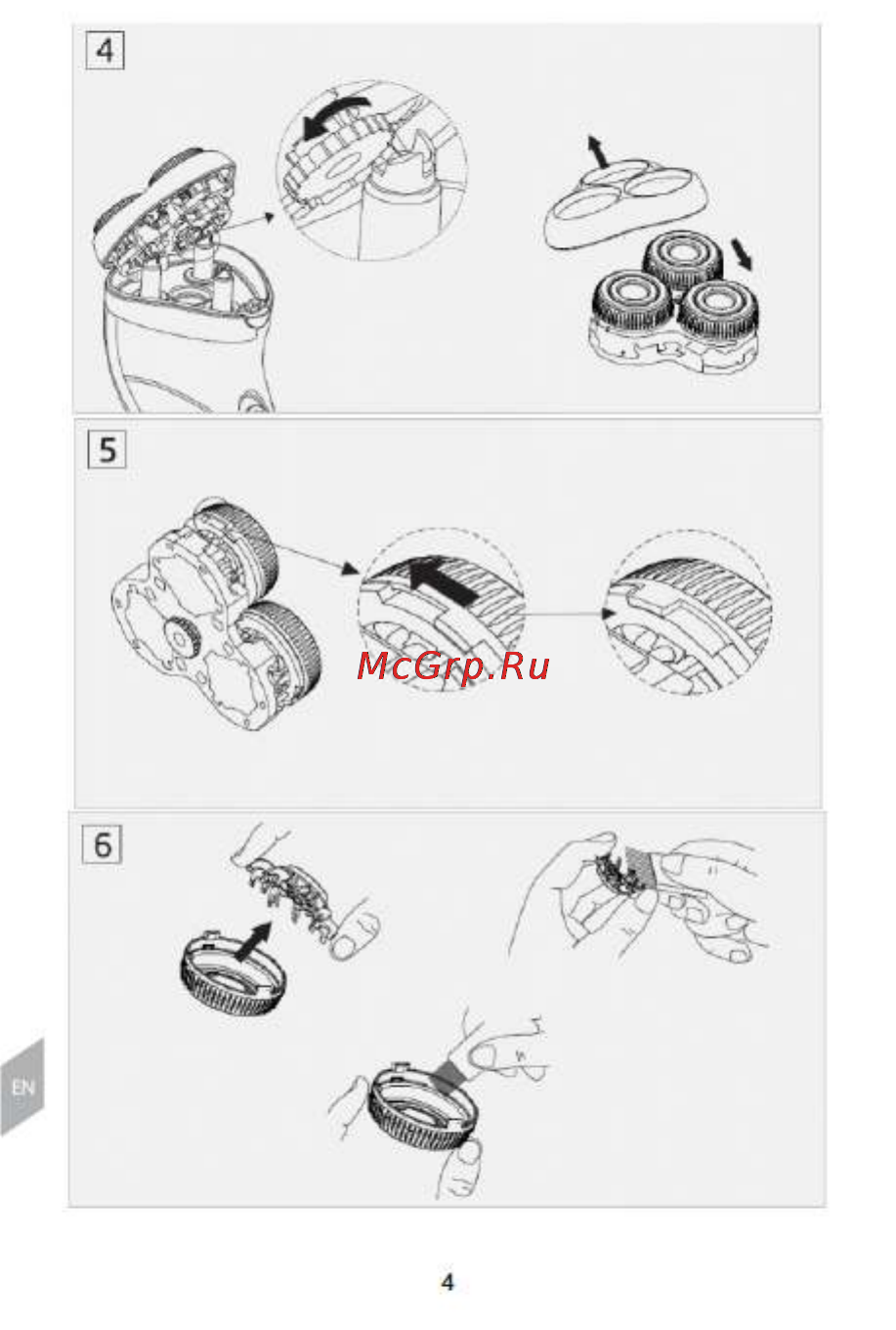 4

5

McGrp.Ru

6

EN

4