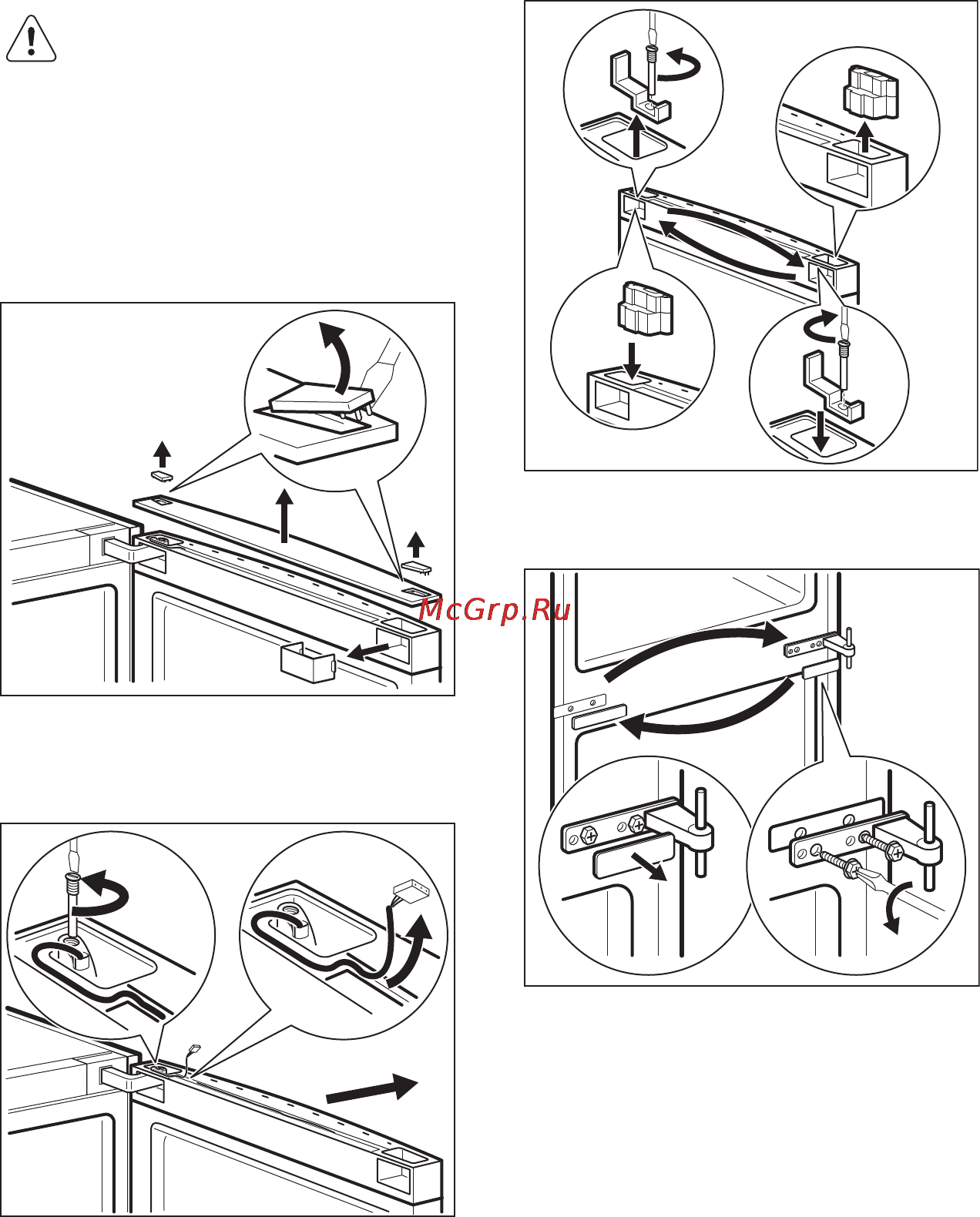 McGrp.Ru