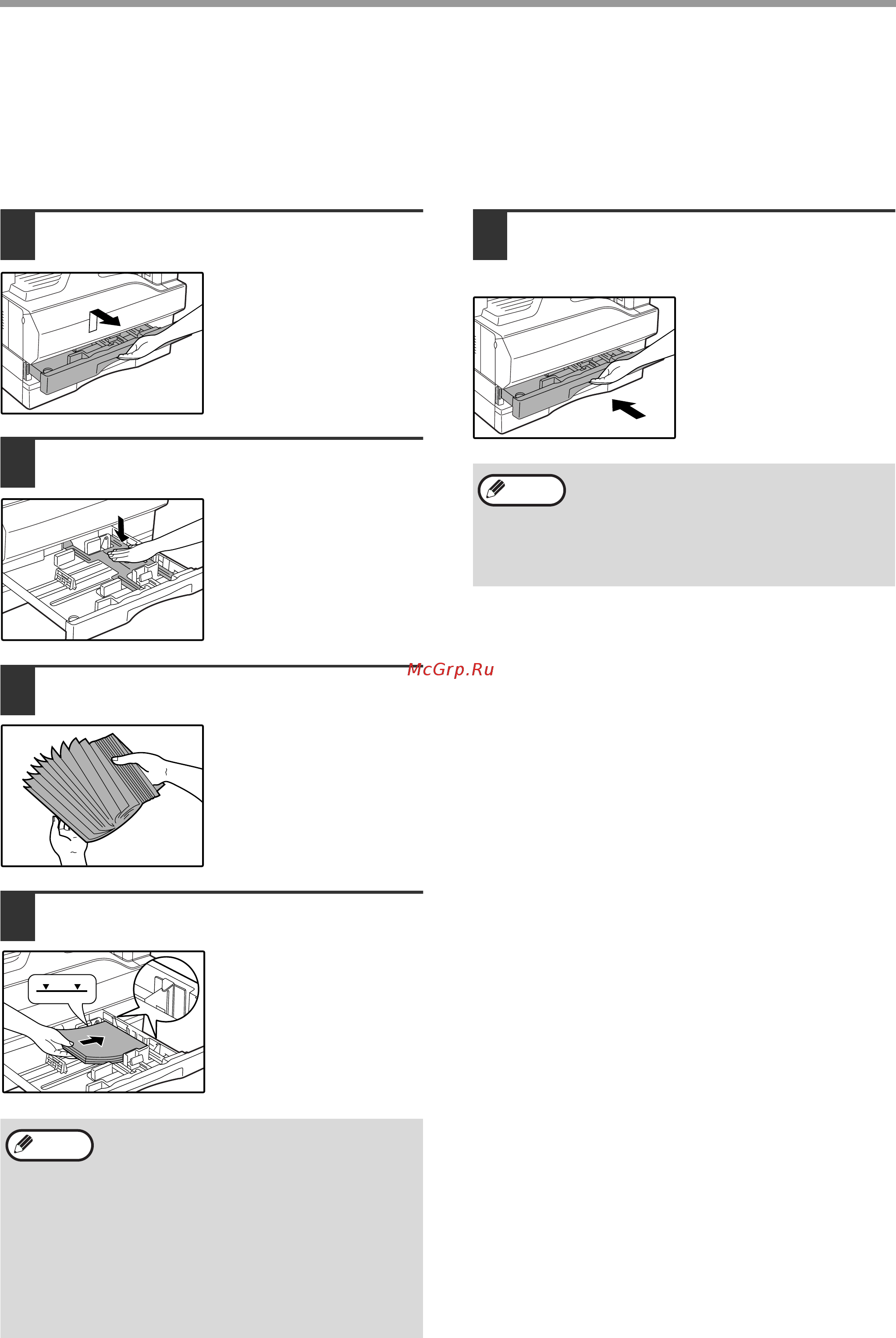 McGrp.Ru