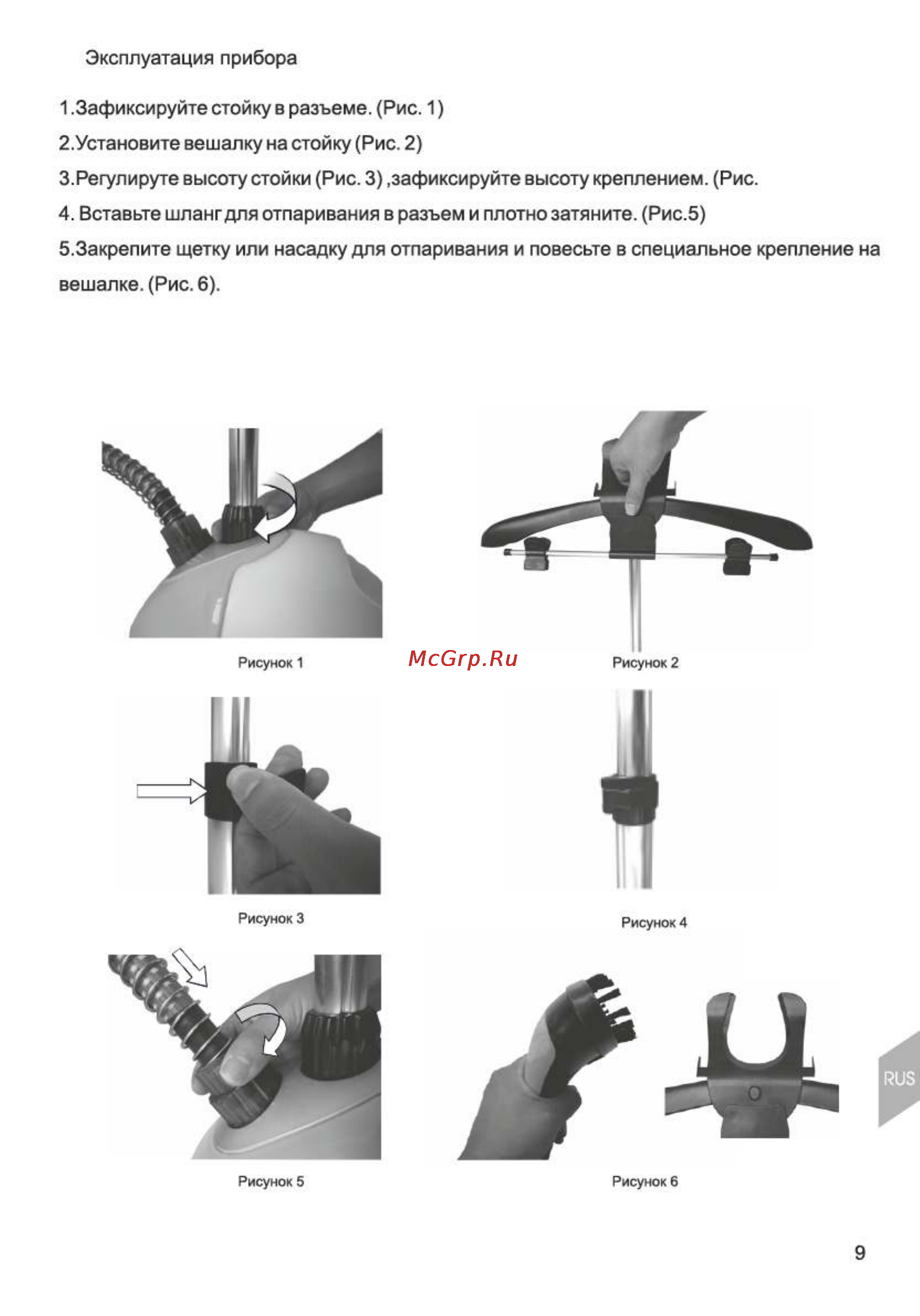 Эксплуатация прибора

1.Зафиксируйте стойку в разъеме. (Рис. 1)

2.Установите вешалку на стойку (Рис. 2)

3.Регулируте высоту стойки (Рис. 3) ,зафиксируйте высоту креплением. (Рис.

4. Вставьте шланг для отпаривания в разъем и плотно затяните. (Рис.5)

5.Закрепите щетку или насадку для отпаривания и повесьте в специальное крепление на вешалке. (Рис. 6).

Рисунок 1

McGrp.Ru

Рисунок 2

Рисунок 3

Рисунок 4

Рисунок 5

Рисунок 6

RUS

9