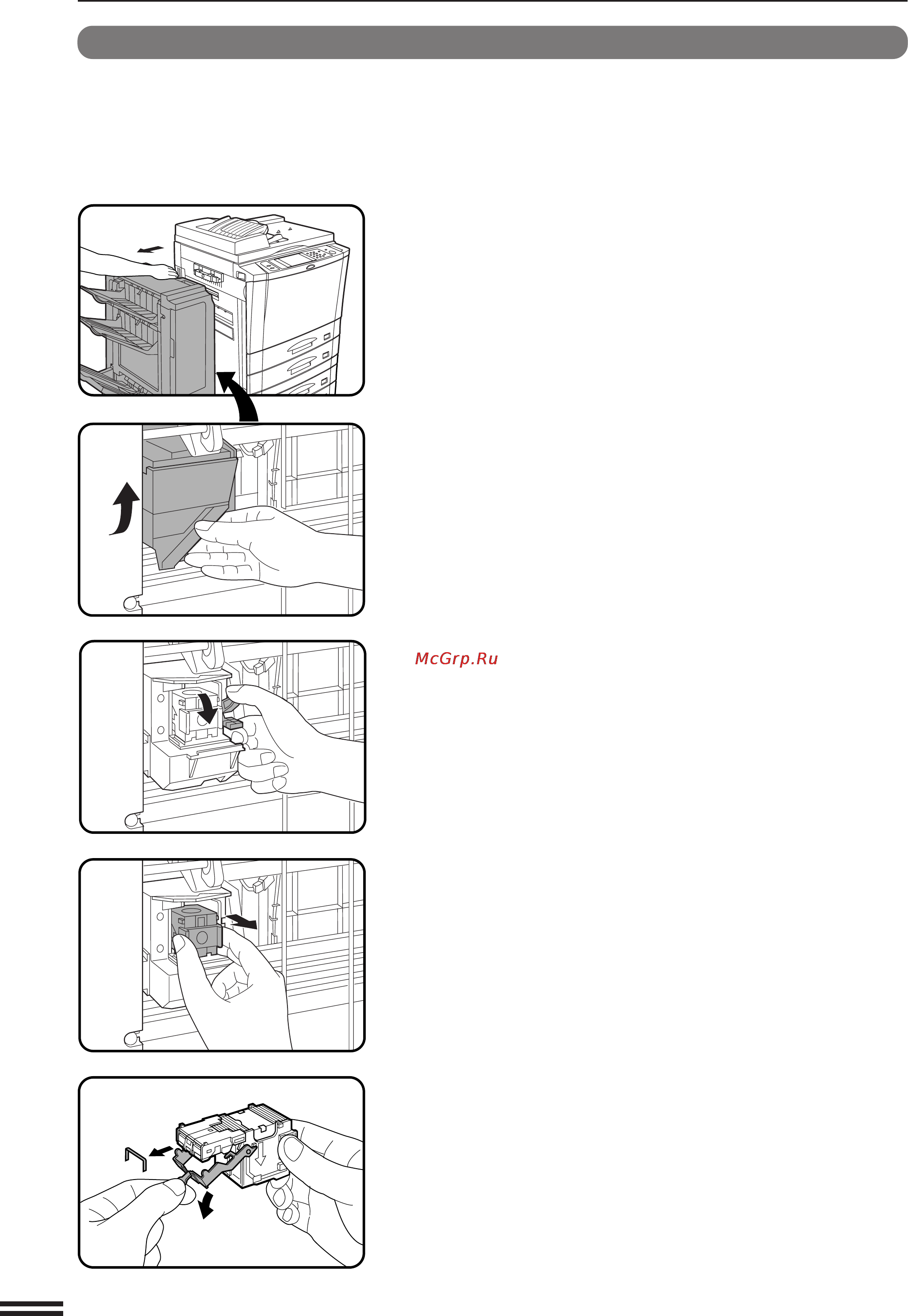 McGrp.Ru