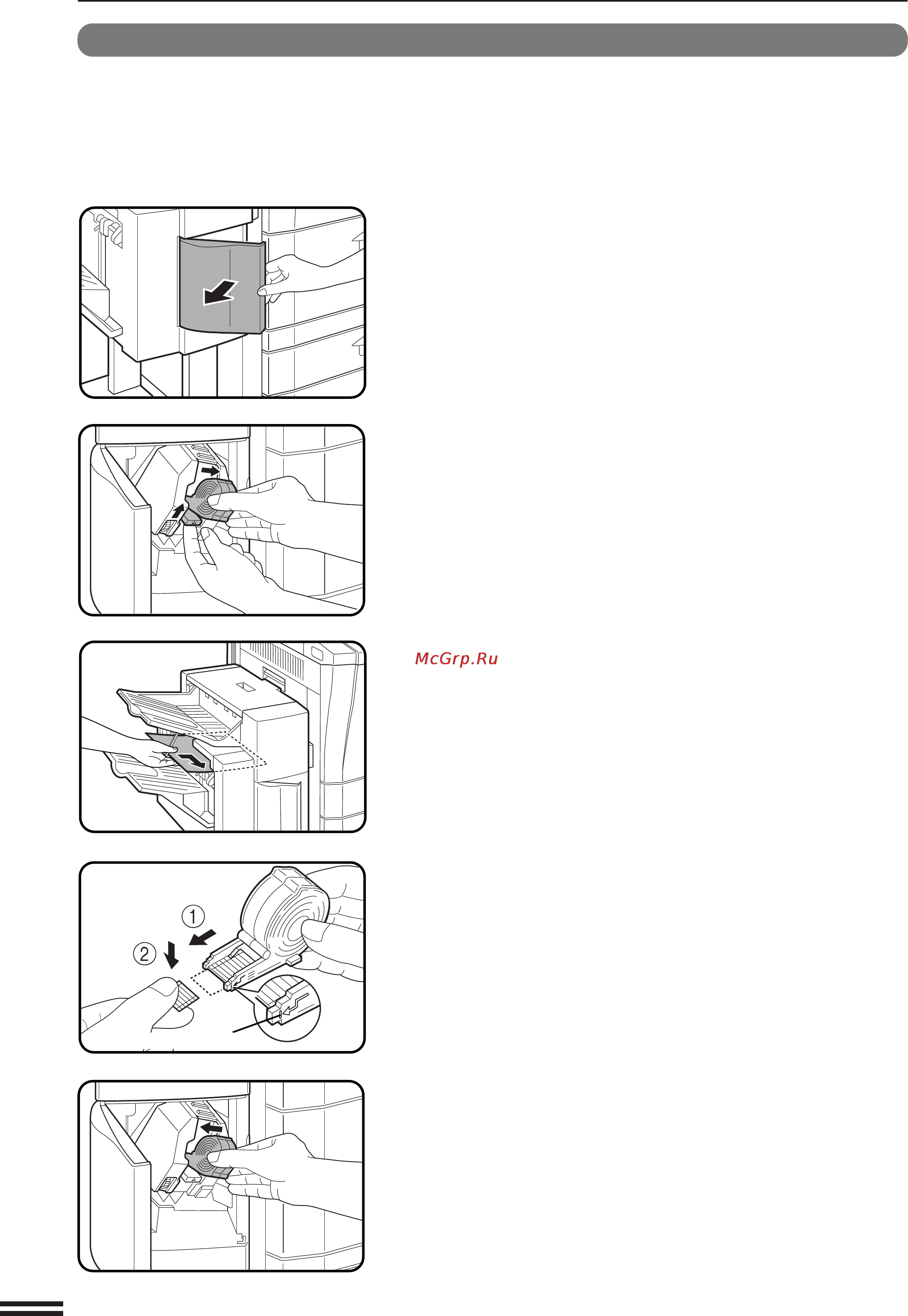 McGrp.Ru

①
②