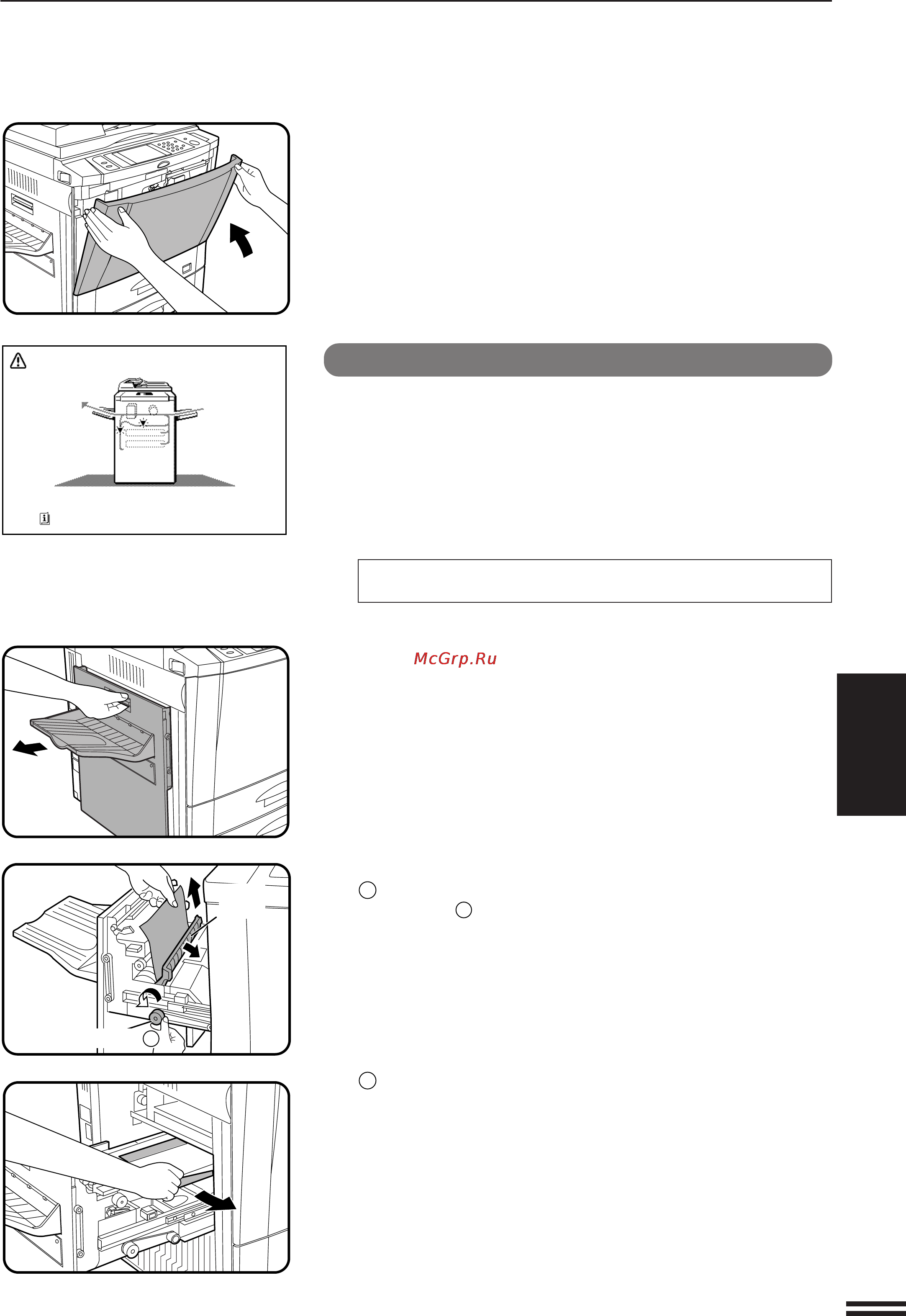 McGrp.Ru