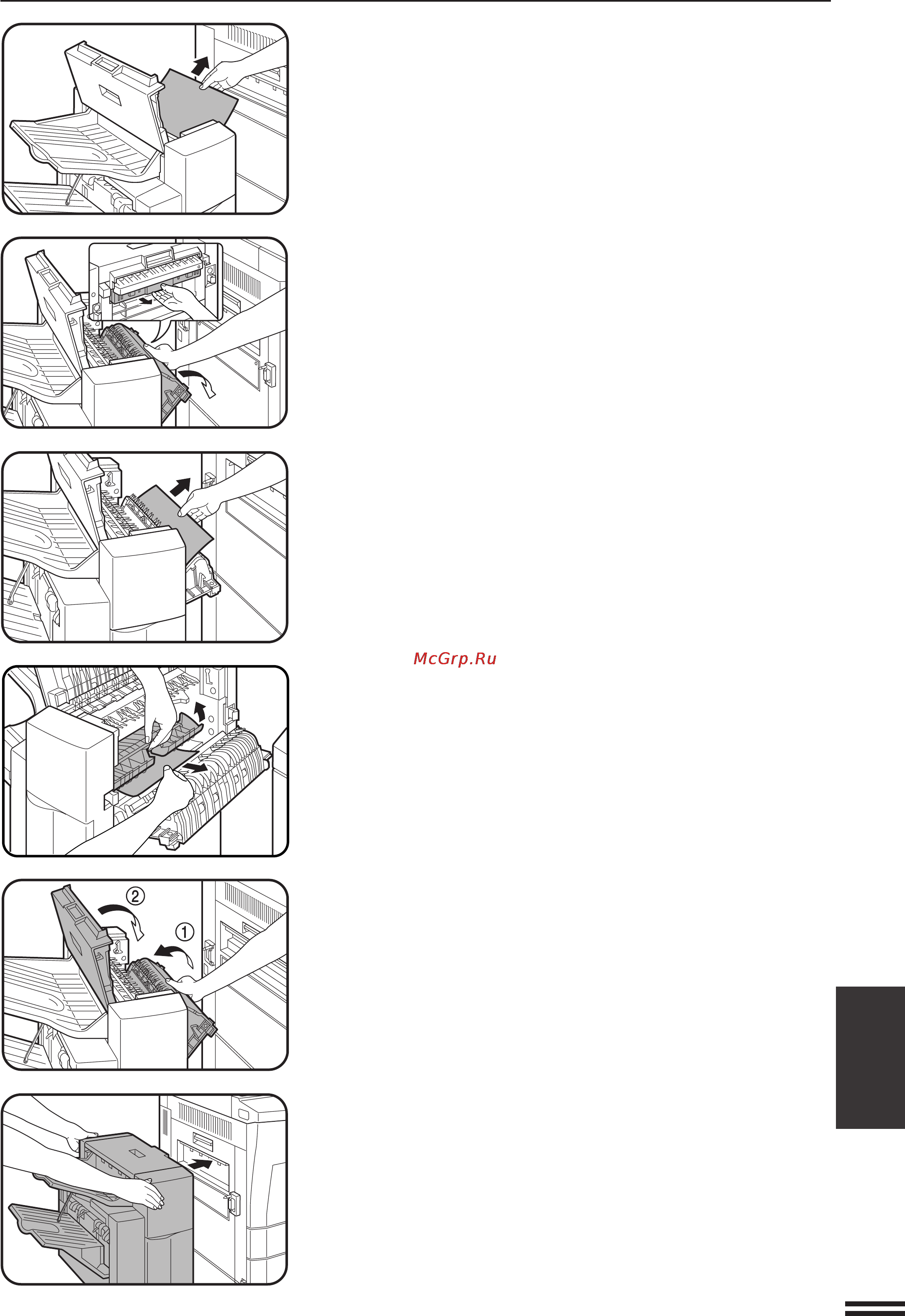 McGrp.Ru

②

①