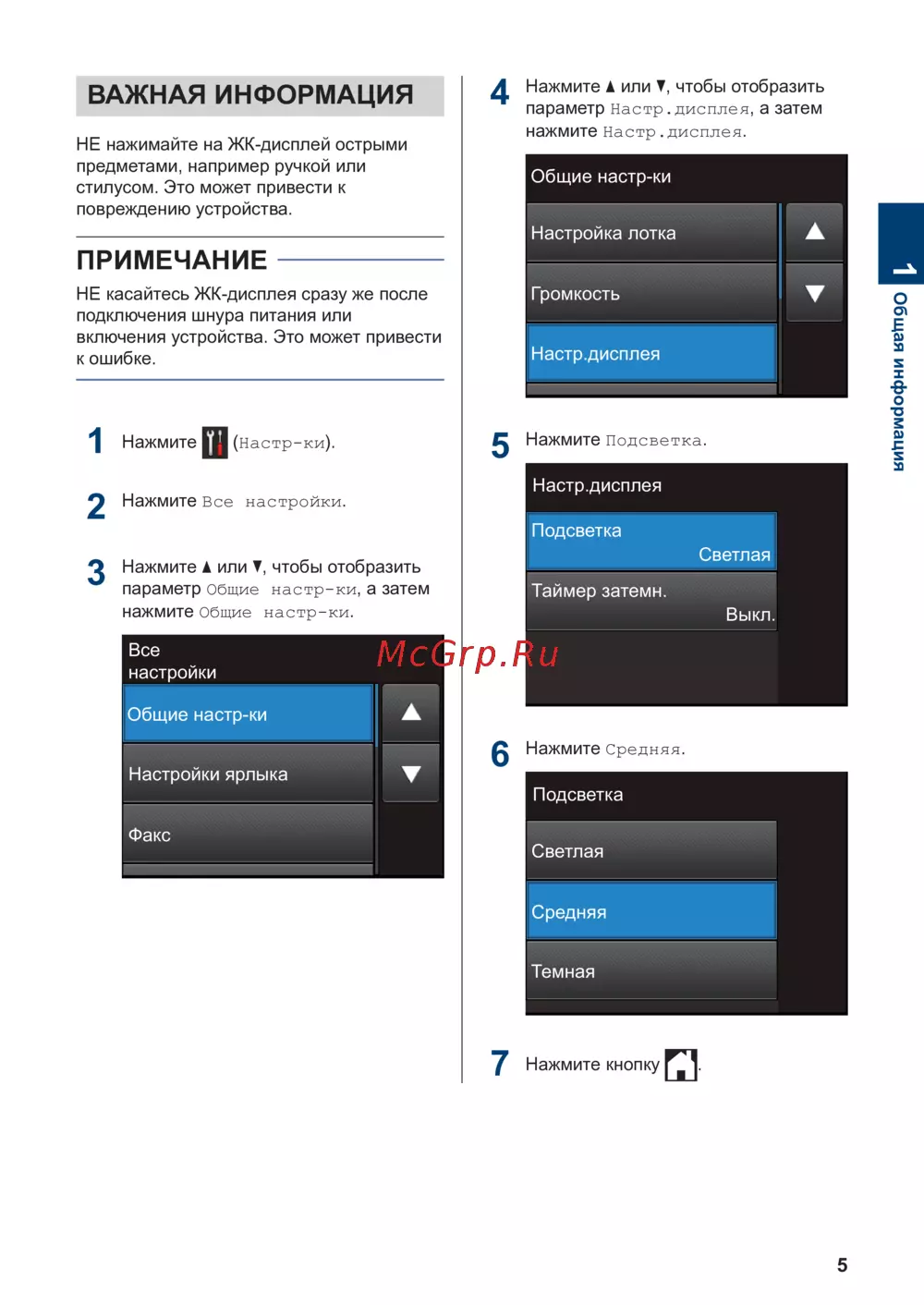 ВАЖНАЯ ИНФОРМАЦИЯ

НЕ нажимайте на ЖК-дисплей острыми предметами, например ручкой или стилусом. Это может привести к повреждению устройства.

ПРИМЕЧАНИЕ

НЕ касайтесь ЖК-дисплея сразу же после подключения шнура питания или включения устройства. Это может привести к ошибке.

1 Нажмите (Настр-ки).

2 Нажмите Все настройки.

3 Нажмите ▲ или ▼, чтобы отобразить параметр Общие настр-ки, а затем нажмите Общие настр-ки.

Все настройки
Общие настр-ки
Настройки ярлыка
Факс

McGrp.Ru

4 Нажмите ▲ или ▼, чтобы отобразить параметр Настр.дисплея, а затем нажмите Настр.дисплея.

Общие настр-ки
Настройка лотка
Громкость
Настр.дисплея

5 Нажмите Подсветка.

Настр.дисплея
Подсветка
Светлая
Таймер затемн.
Выкл.

6 Нажмите Средняя.

Подсветка
Светлая
Средняя
Темная

7 Нажмите кнопку .

1 Общая информация

5