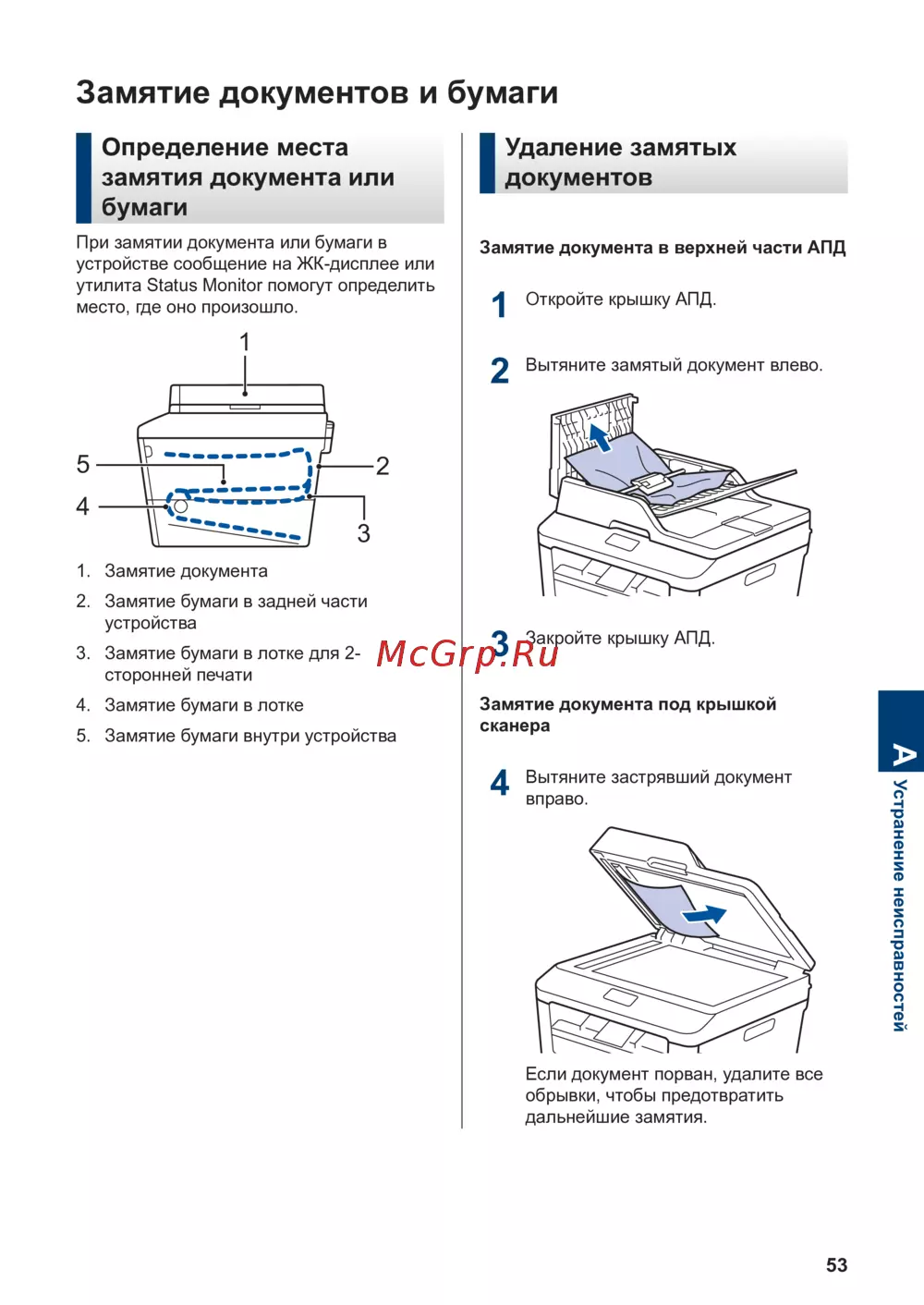 Замятие документов и бумаги

Определение места замятия документа или бумаги

При замятии документа или бумаги в устройстве сообщение на ЖК-дисплее или утилита Status Monitor помогут определить место, где оно произошло.

1
5
2
4
3

1. Замятие документа
2. Замятие бумаги в задней части устройства
3. Замятие бумаги в лотке для 2-сторонней печати
4. Замятие бумаги в лотке
5. Замятие бумаги внутри устройства

Удаление замятых документов

Замятие документа в верхней части АПД

1 Откройте крышку АПД.

2 Вытяните замятый документ влево.

3 Закройте крышку АПД.

McGrp.Ru

Замятие документа под крышкой сканера

4 Вытяните застрявший документ вправо.

Если документ порван, удалите все обрывки, чтобы предотвратить дальнейшие замятия.

A Устранение неисправностей

53