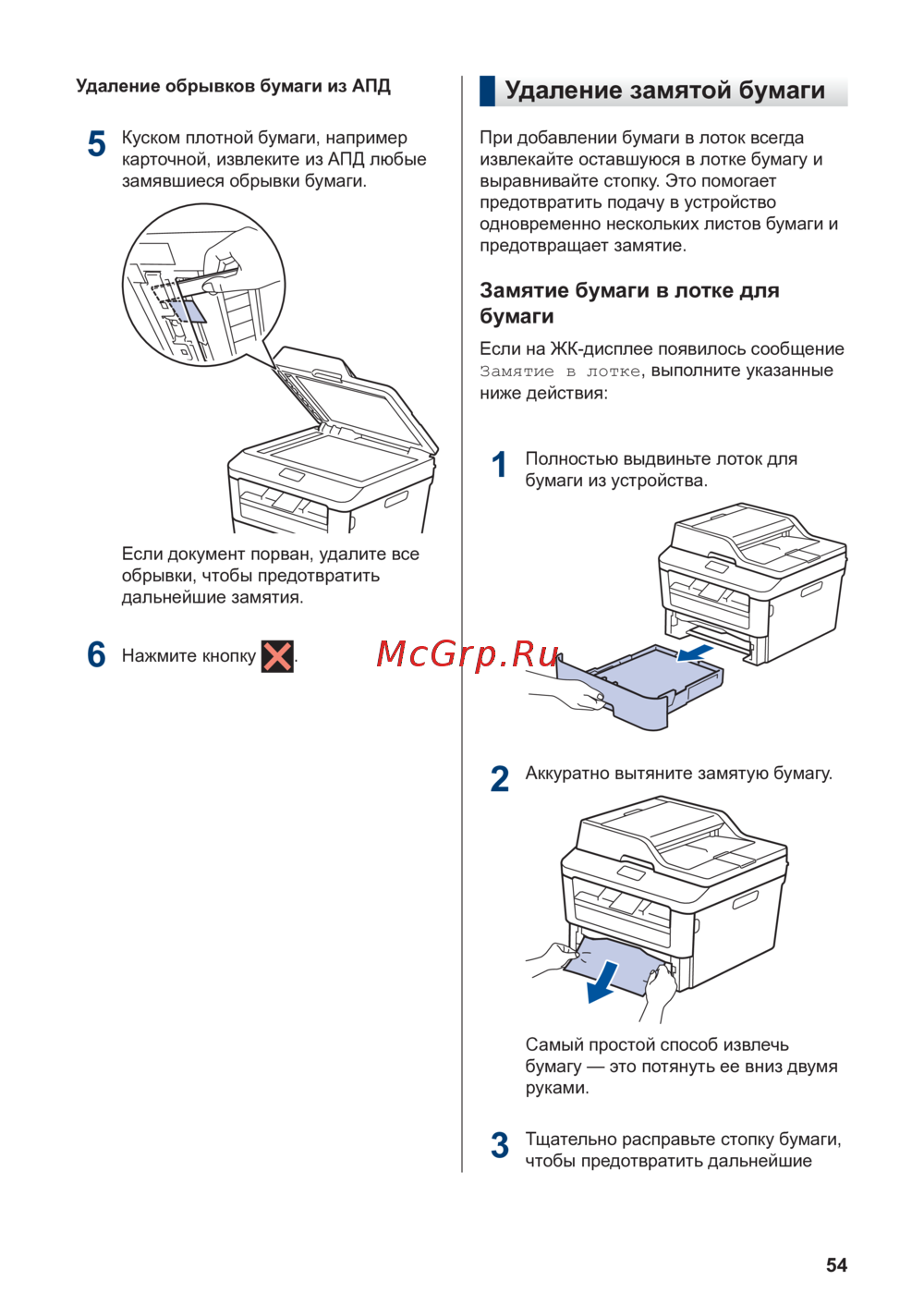 Удаление обрывков бумаги из АПД

5 Куском плотной бумаги, например карточной, извлеките из АПД любые замявшиеся обрывки бумаги.

Если документ порван, удалите все обрывки, чтобы предотвратить дальнейшие замятия.

6 Нажмите кнопку .

McGrp.Ru

Удаление замятой бумаги

При добавлении бумаги в лоток всегда извлекайте оставшуюся в лотке бумагу и выравнивайте стопку. Это помогает предотвратить подачу в устройство одновременно нескольких листов бумаги и предотвращает замятие.

Замятие бумаги в лотке для бумаги

Если на ЖК-дисплее появилось сообщение Замятие в лотке, выполните указанные ниже действия:

1 Полностью выдвиньте лоток для бумаги из устройства.

2 Аккуратно вытяните замятую бумагу.

Самый простой способ извлечь бумагу — это потянуть ее вниз двумя руками.

3 Тщательно расправьте стопку бумаги, чтобы предотвратить дальнейшие

54