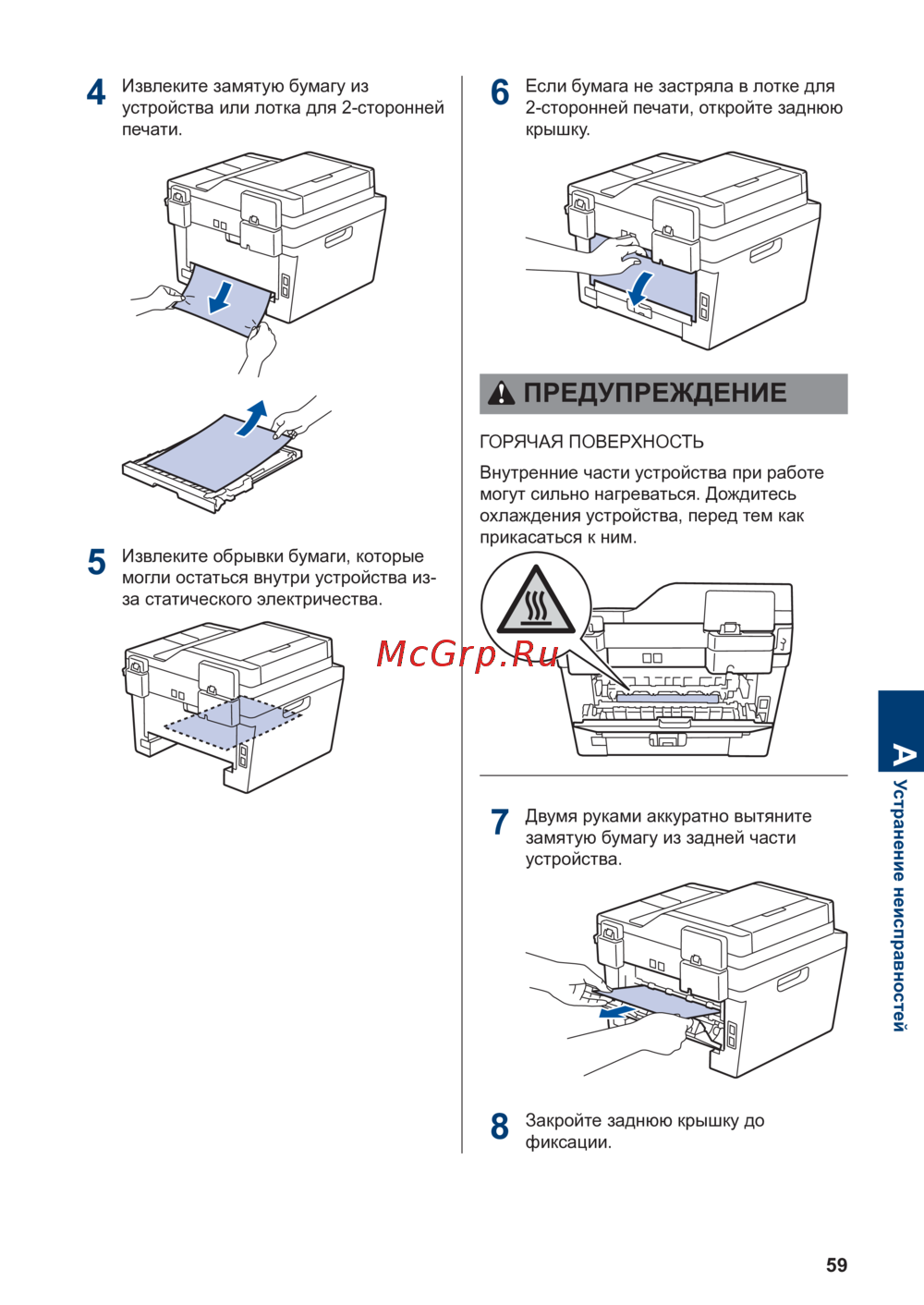 4 Извлеките замятую бумагу из устройства или лотка для 2-сторонней печати.

5 Извлеките обрывки бумаги, которые могли остаться внутри устройства из-за статического электричества.

6 Если бумага не застряла в лотке для 2-сторонней печати, откройте заднюю крышку.

ПРЕДУПРЕЖДЕНИЕ

ГОРЯЧАЯ ПОВЕРХНОСТЬ

Внутренние части устройства при работе могут сильно нагреваться. Дождитесь охлаждения устройства, перед тем как прикасаться к ним.

McGrp.Ru

7 Двумя руками аккуратно вытяните замятую бумагу из задней части устройства.

8 Закройте заднюю крышку до фиксации.

A Устранение неисправностей

59