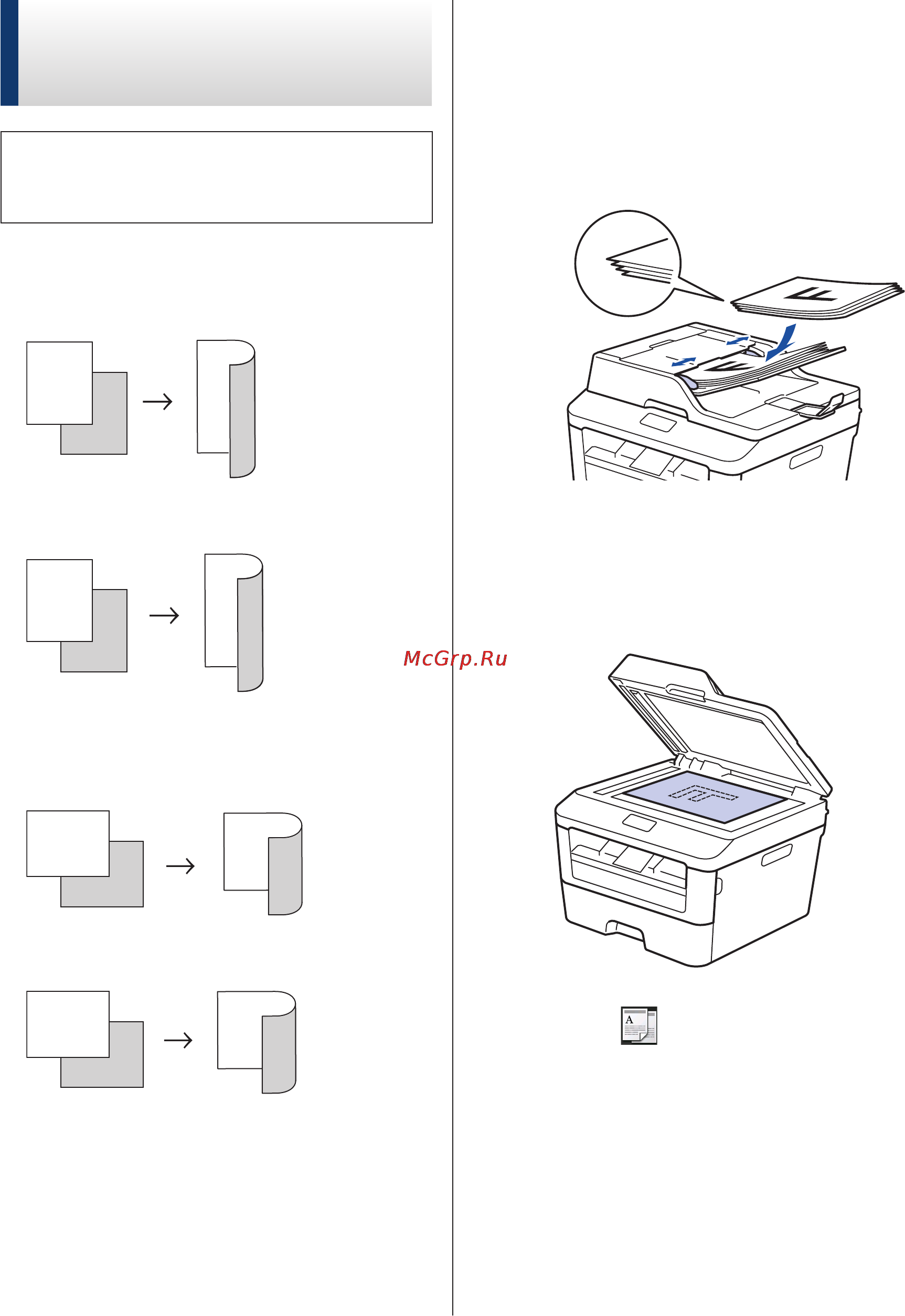 McGrp.Ru

A