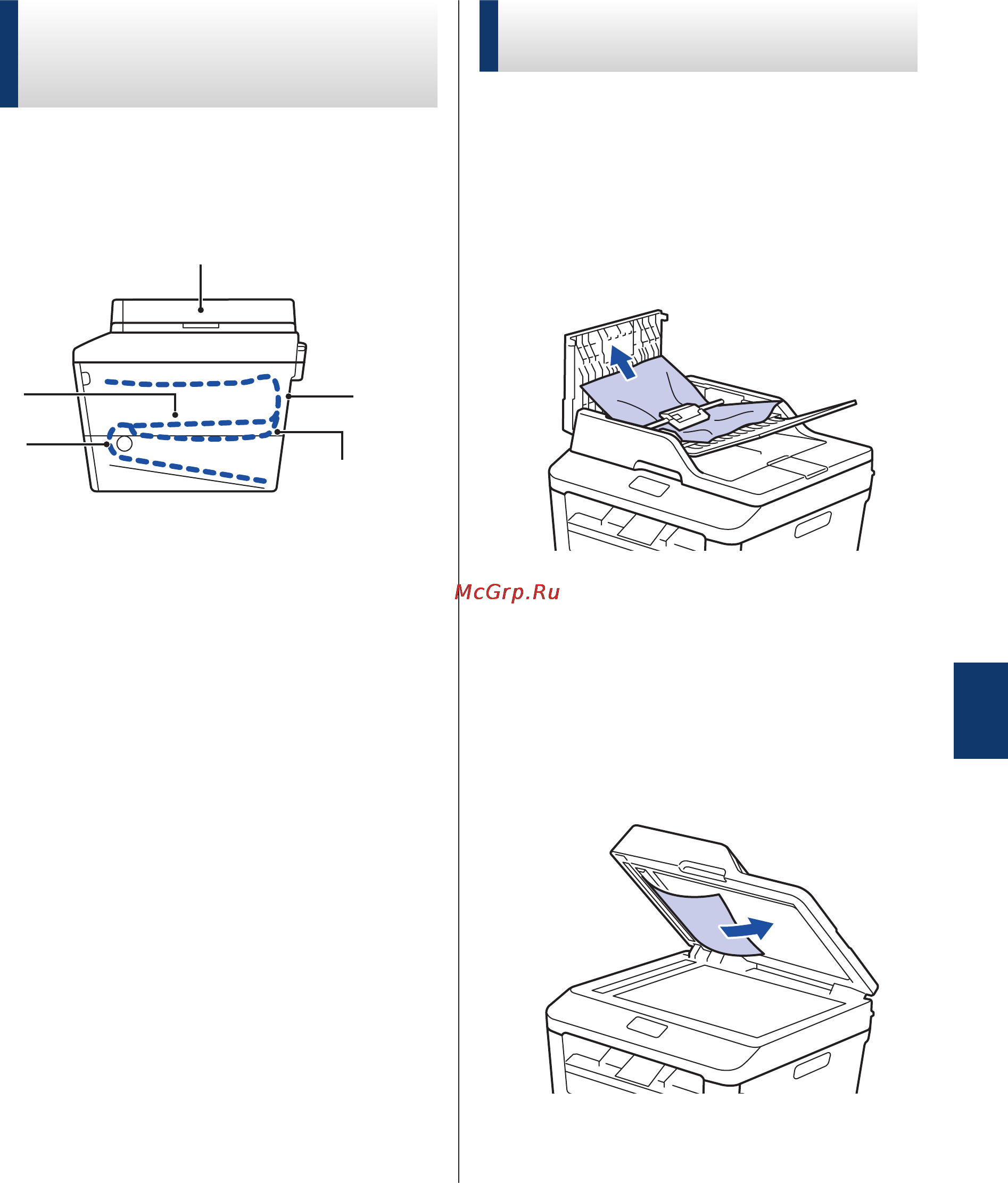 McGrp.Ru