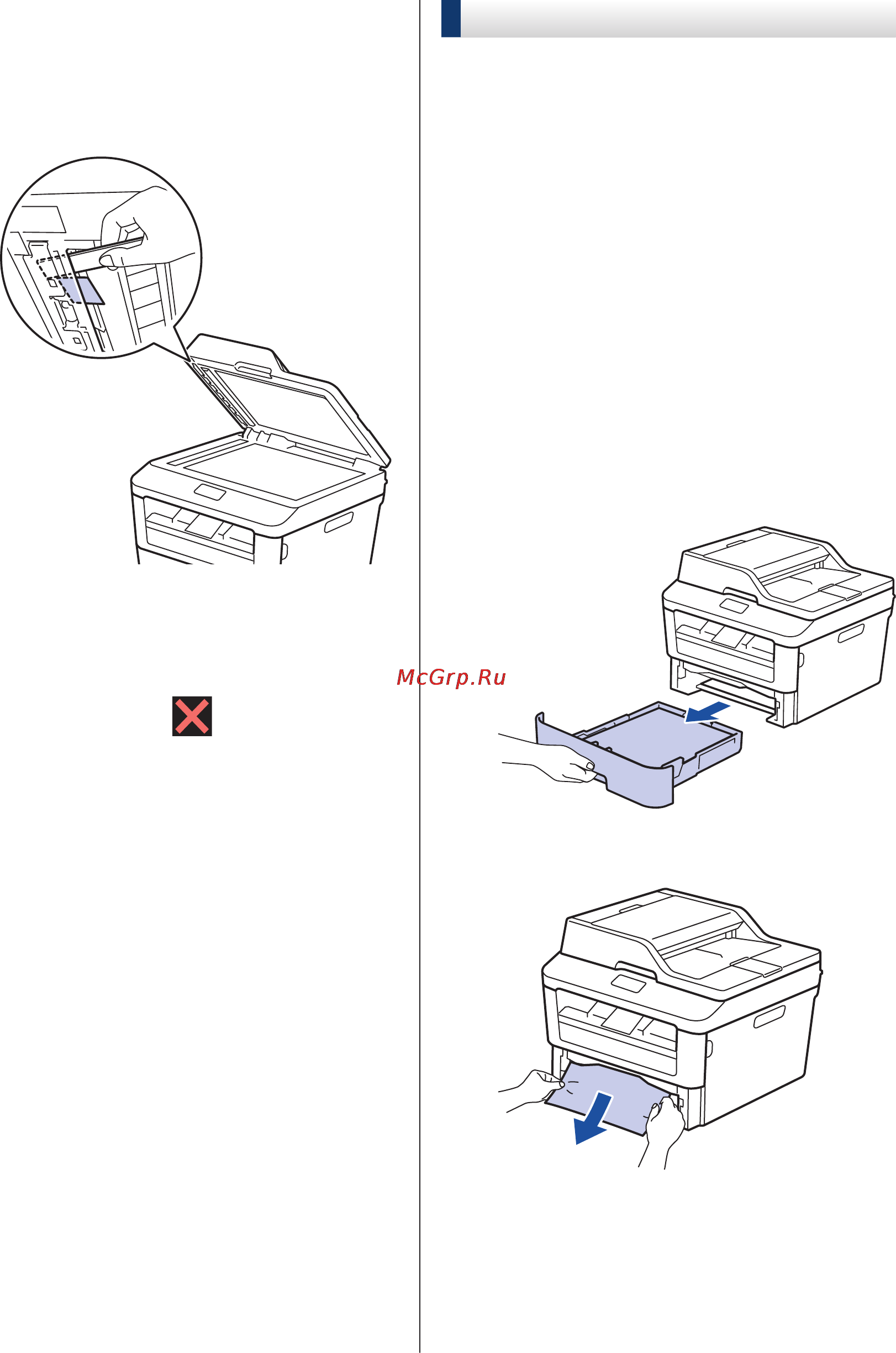 McGrp.Ru