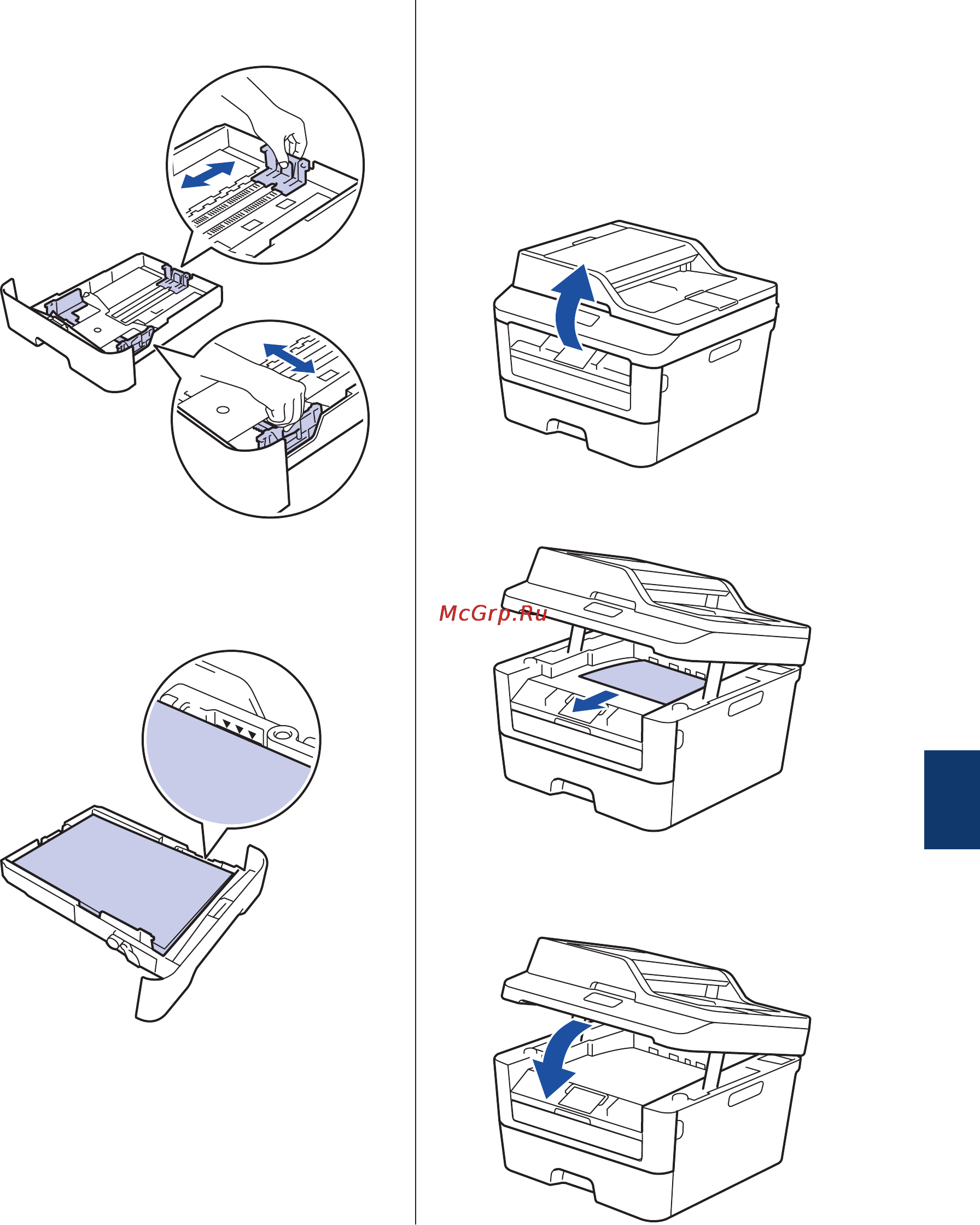 McGrp.Ru