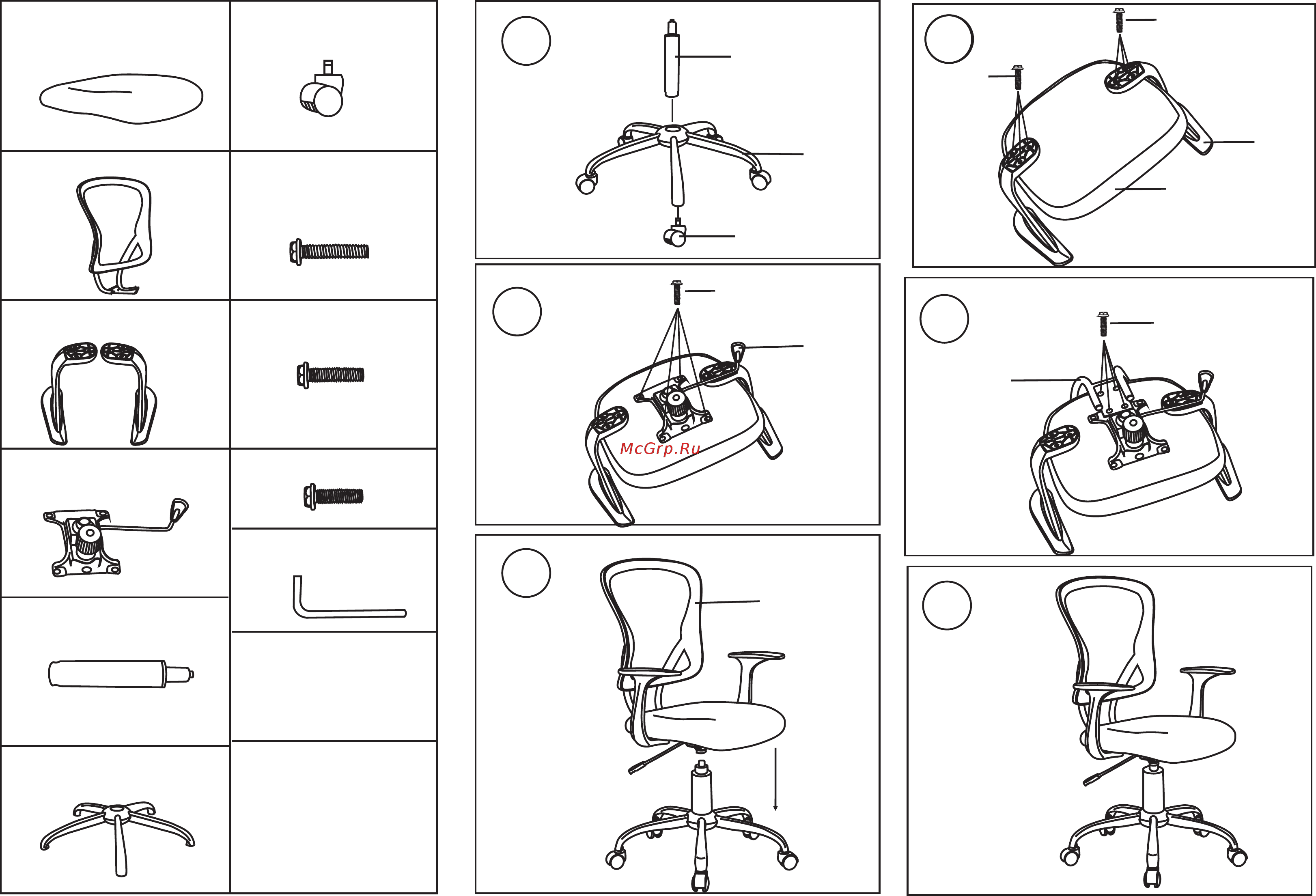 McGrp.Ru