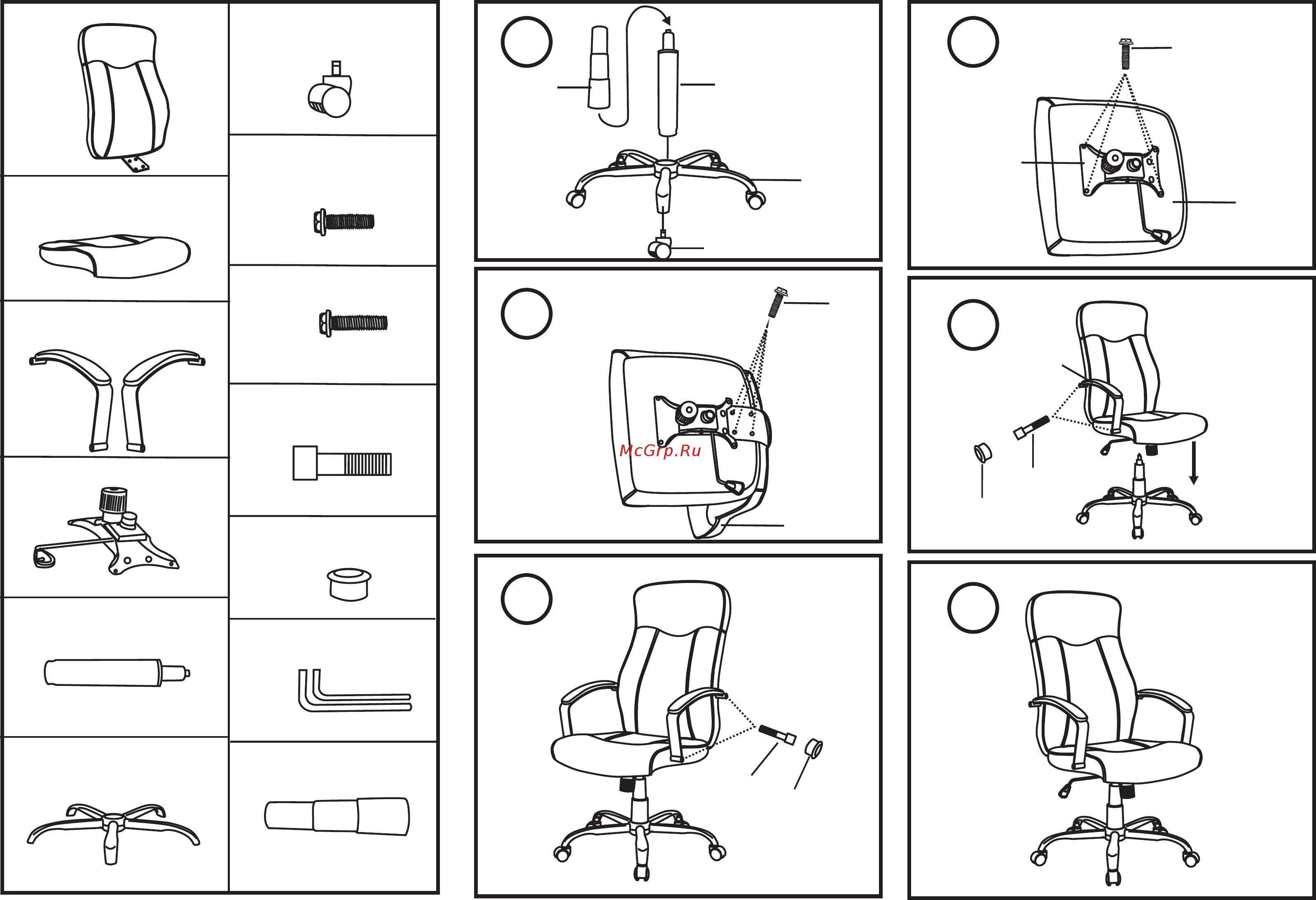 McGrp.Ru