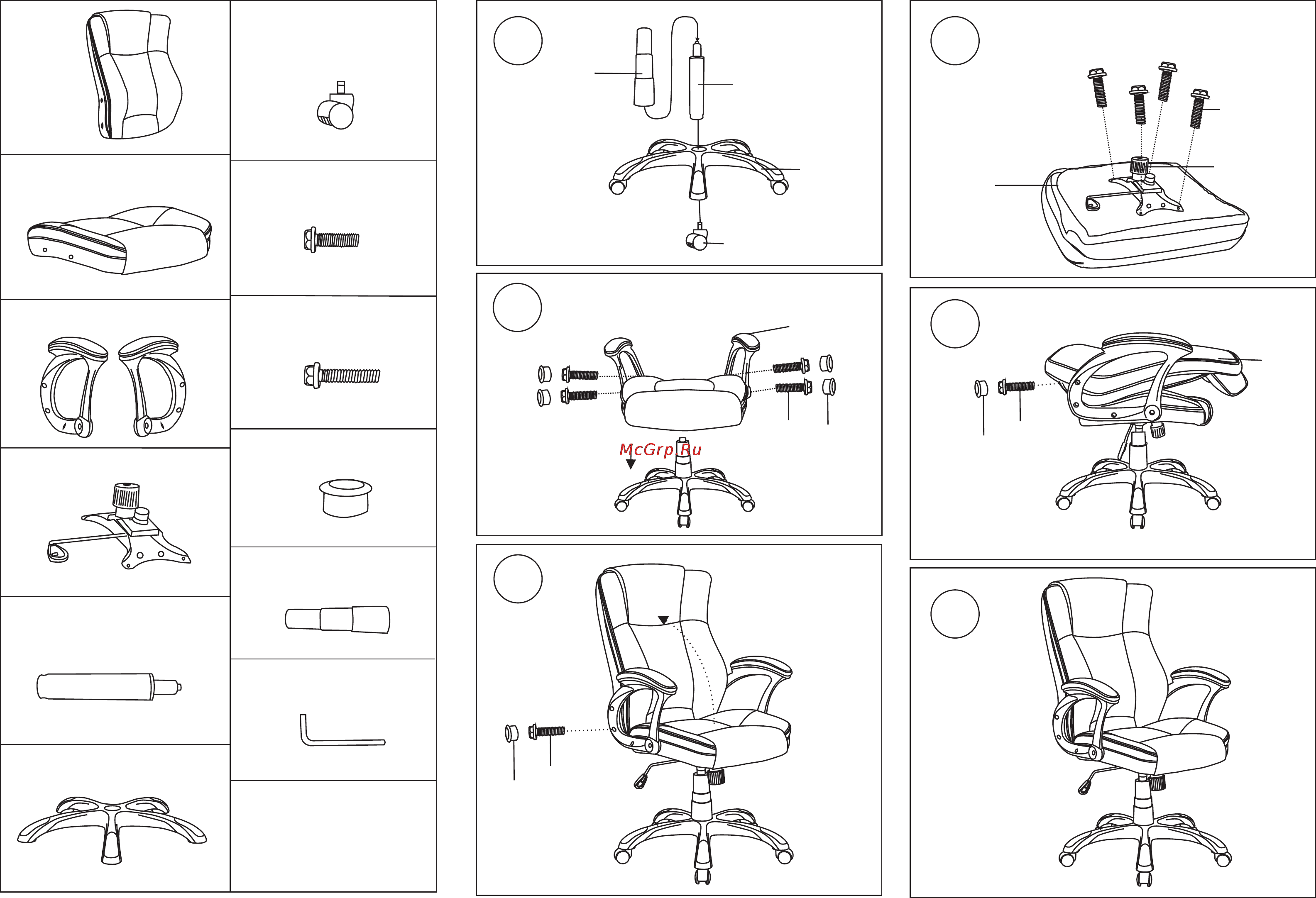 McGrp.Ru