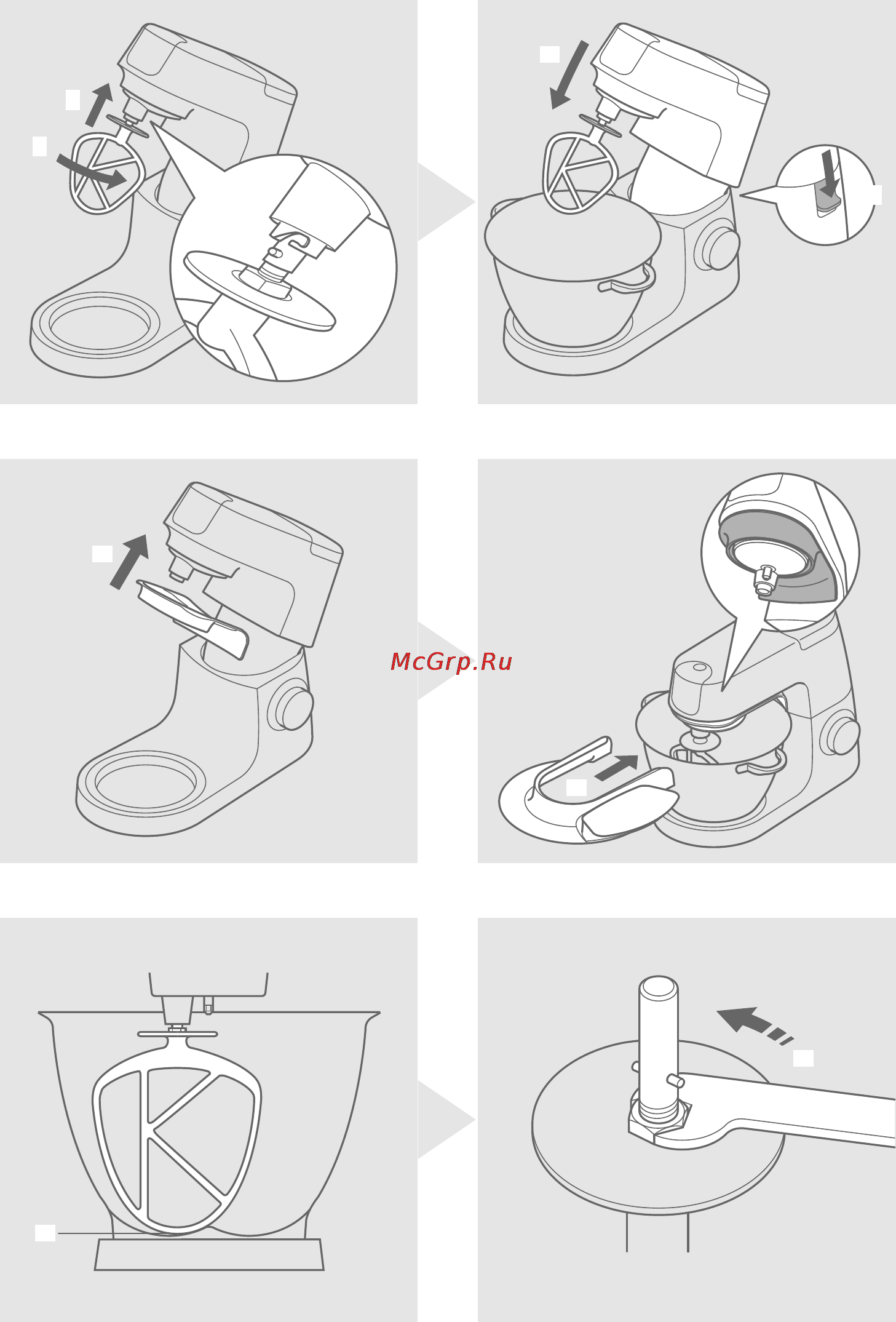 McGrp.Ru