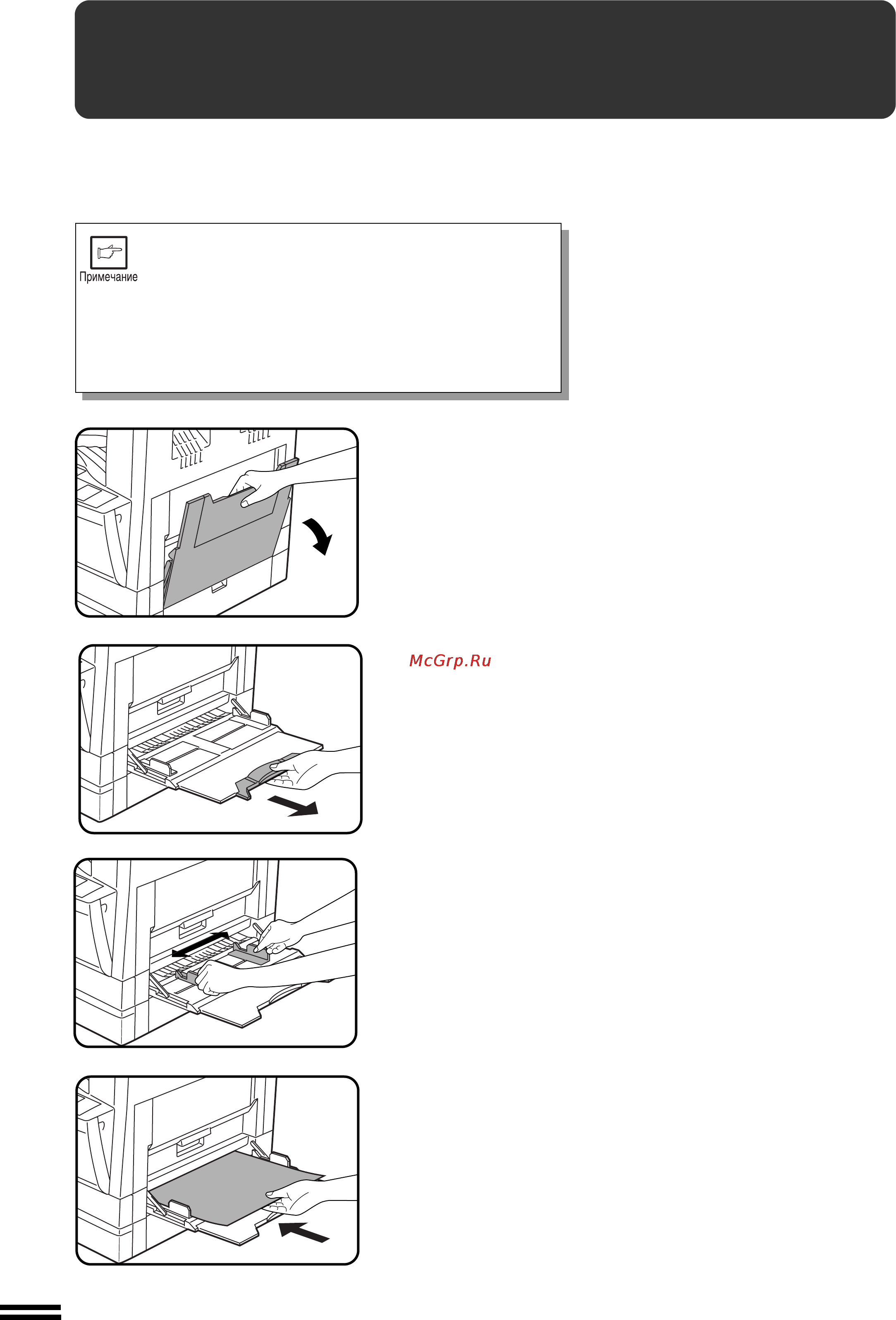 Примечание

McGrp.Ru