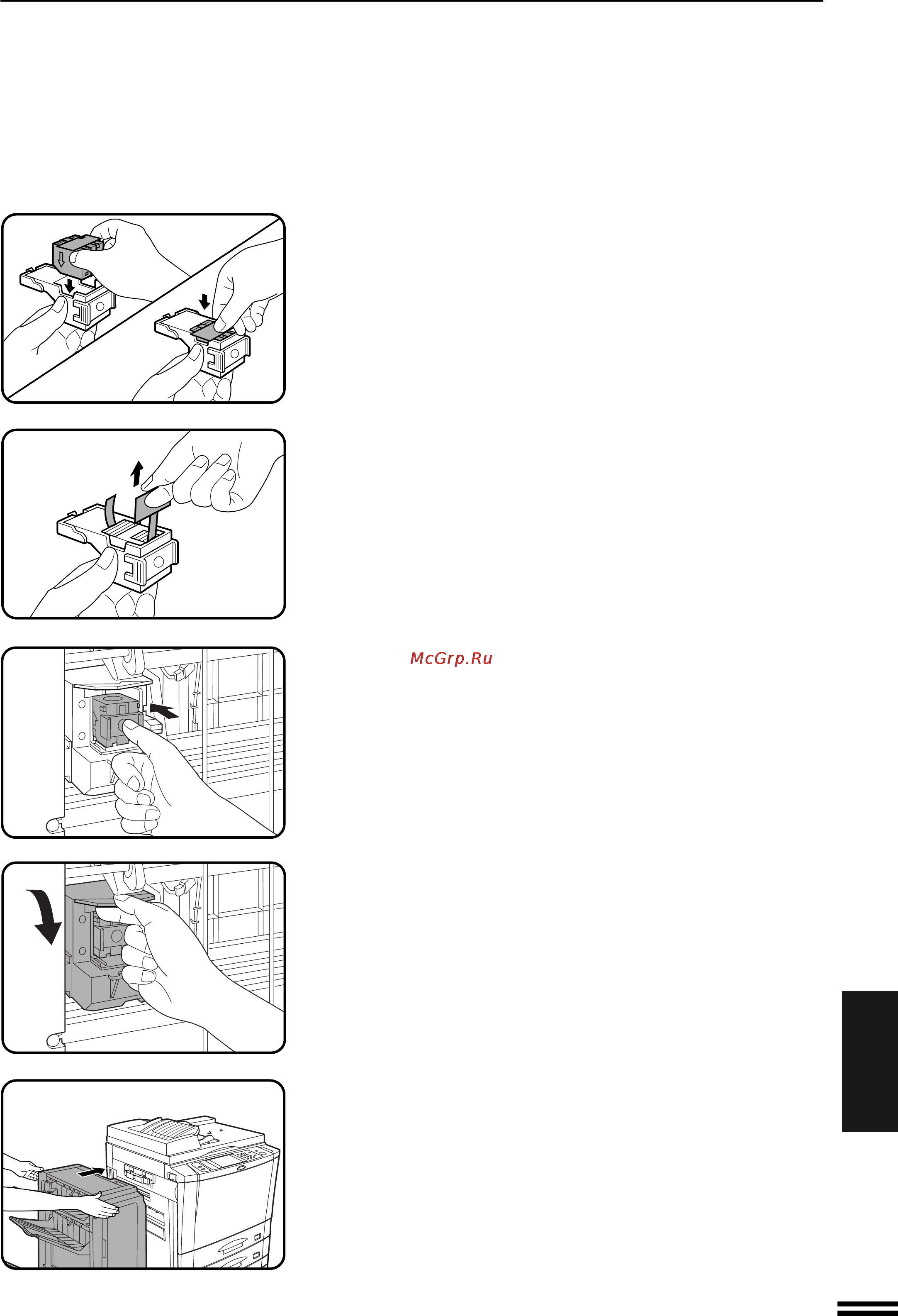 McGrp.Ru