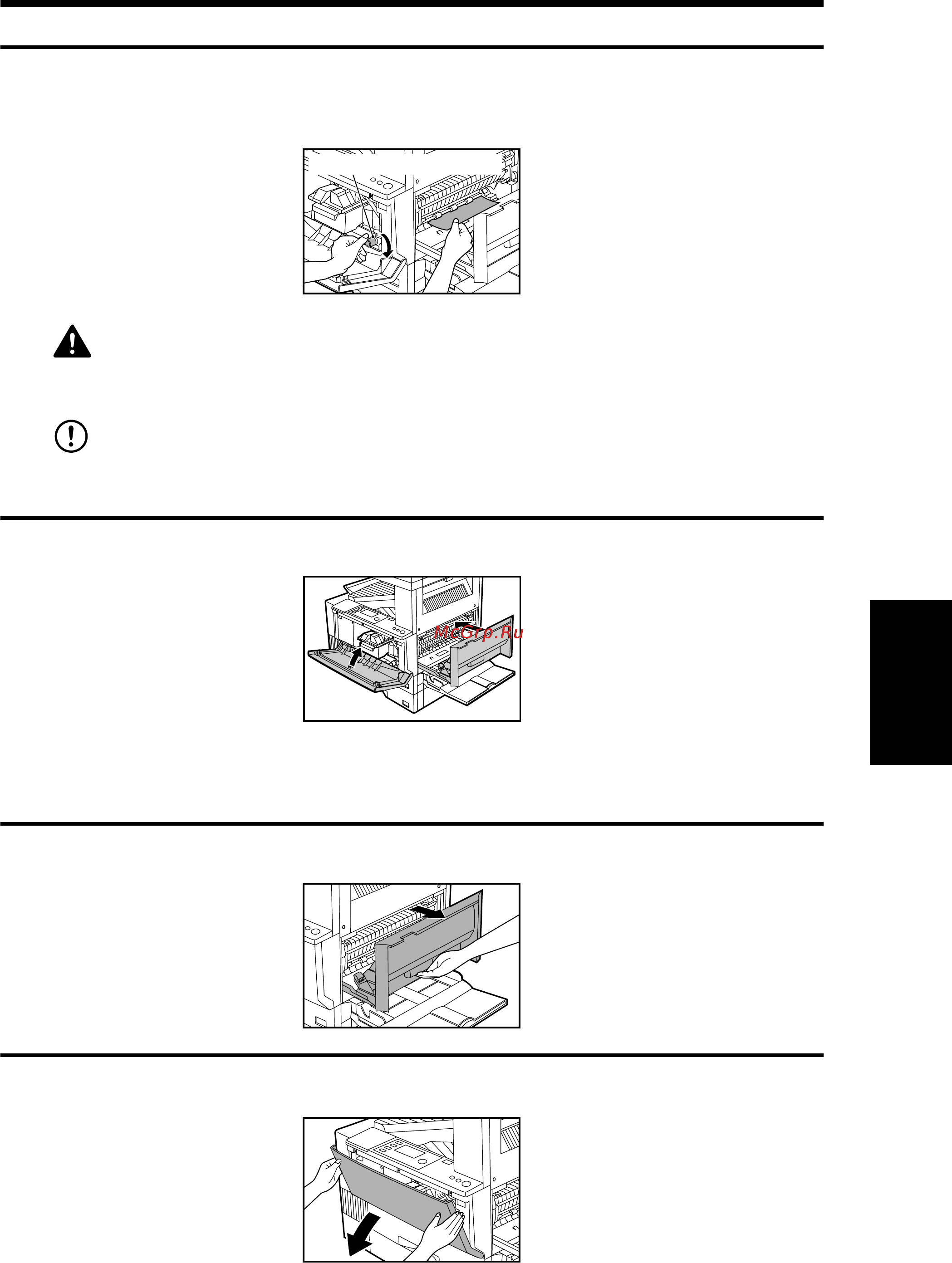 McGrp.Ru