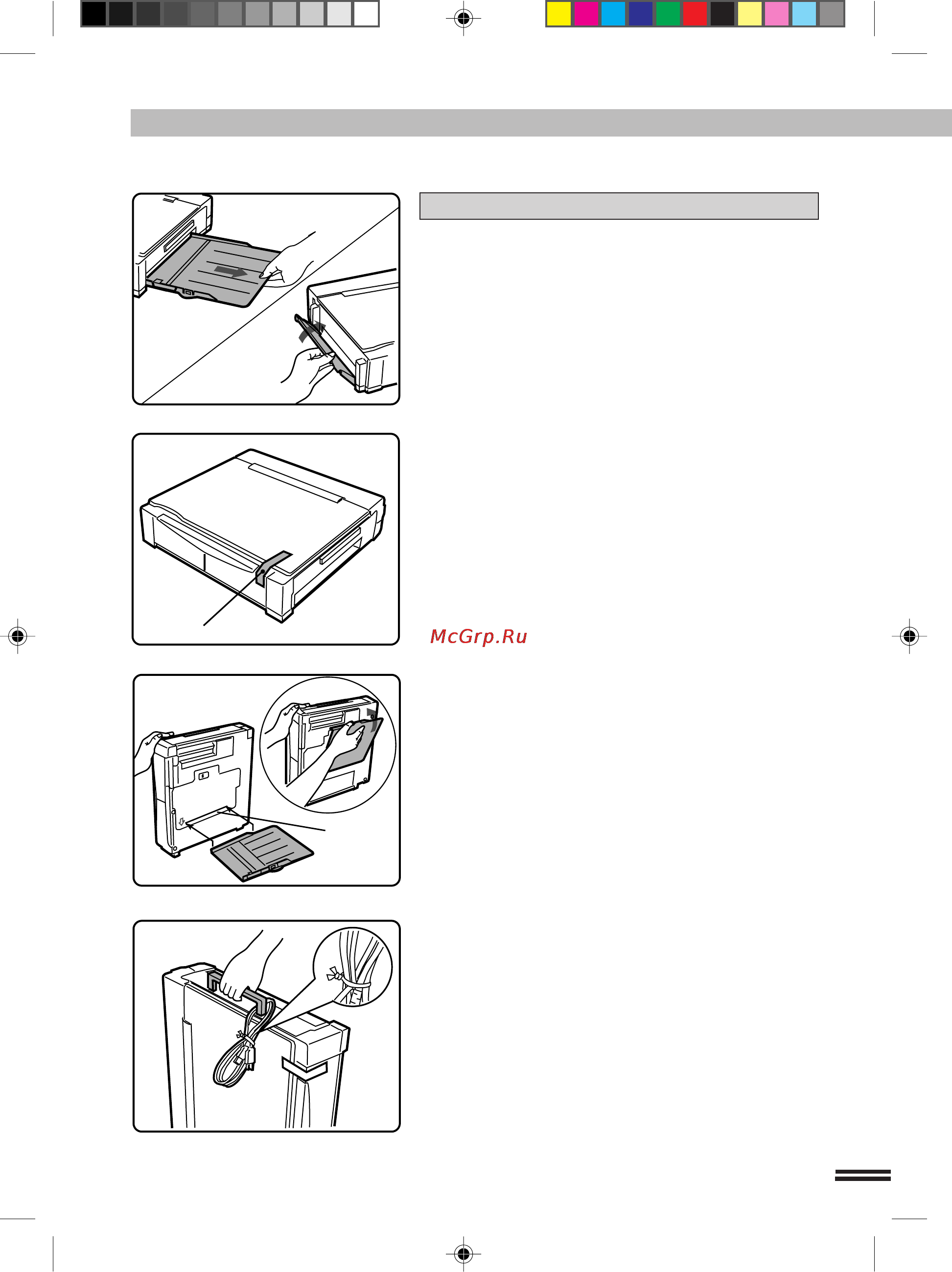 McGrp.Ru