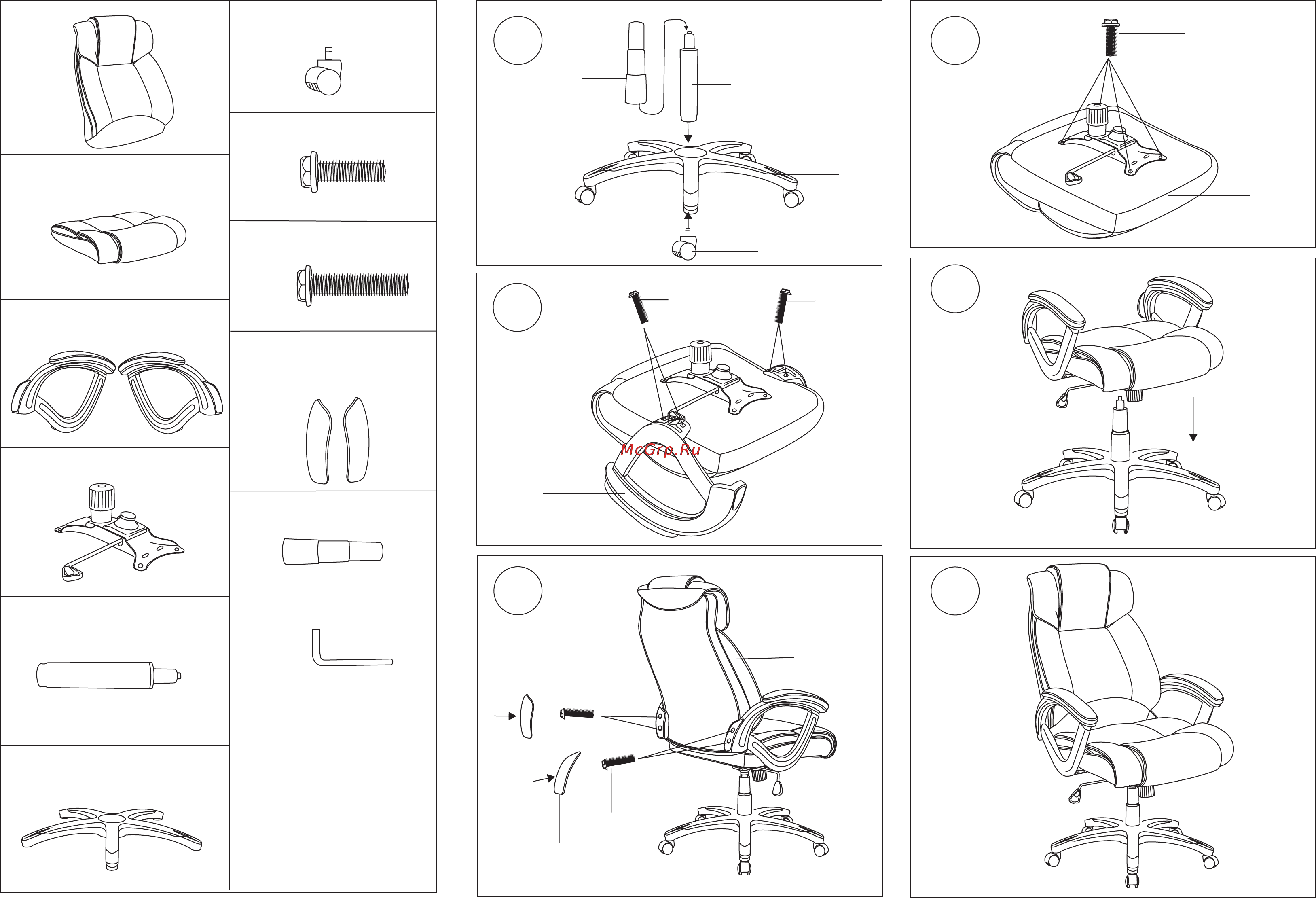 McGrp.Ru