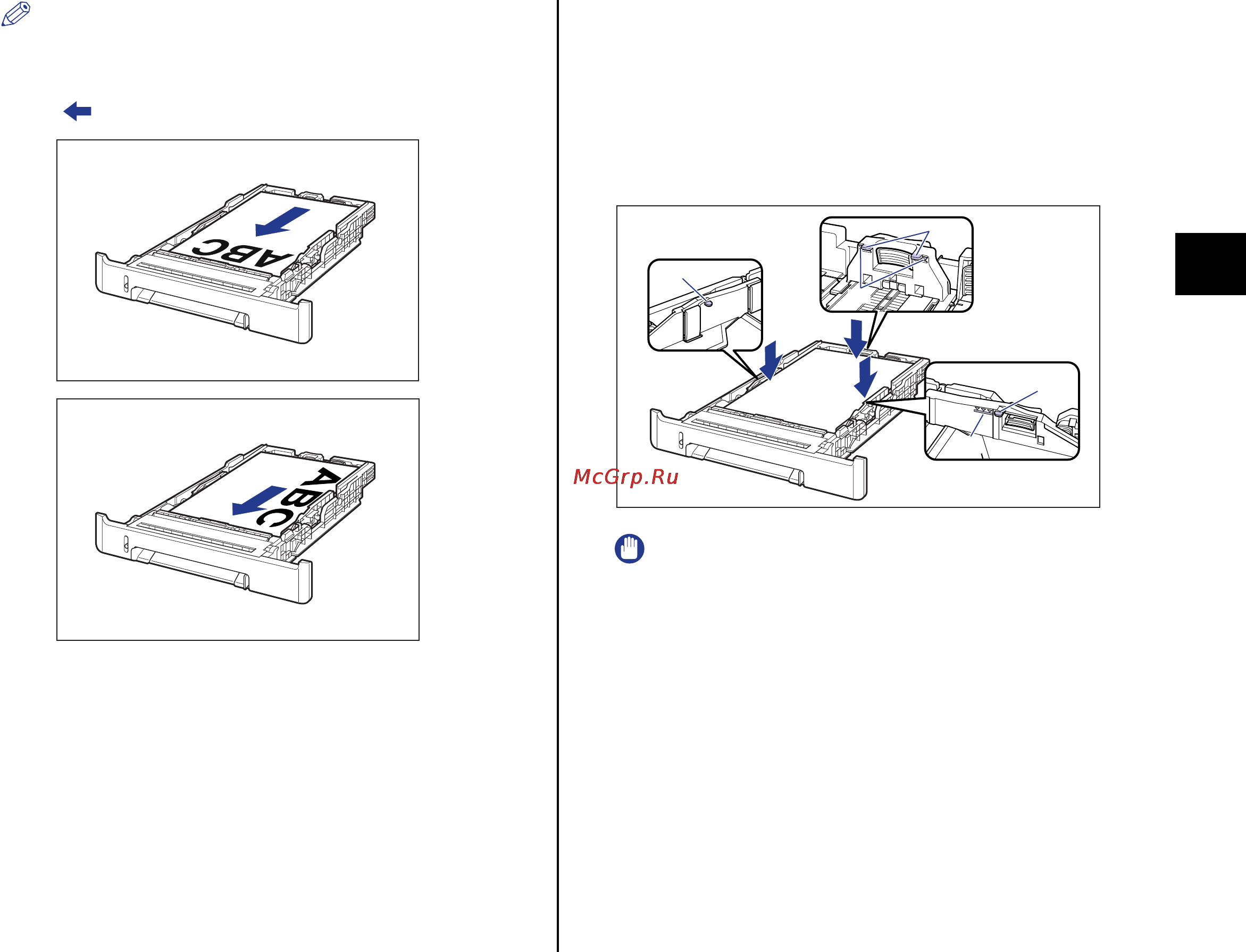 ABC

ABC

McGrp.Ru