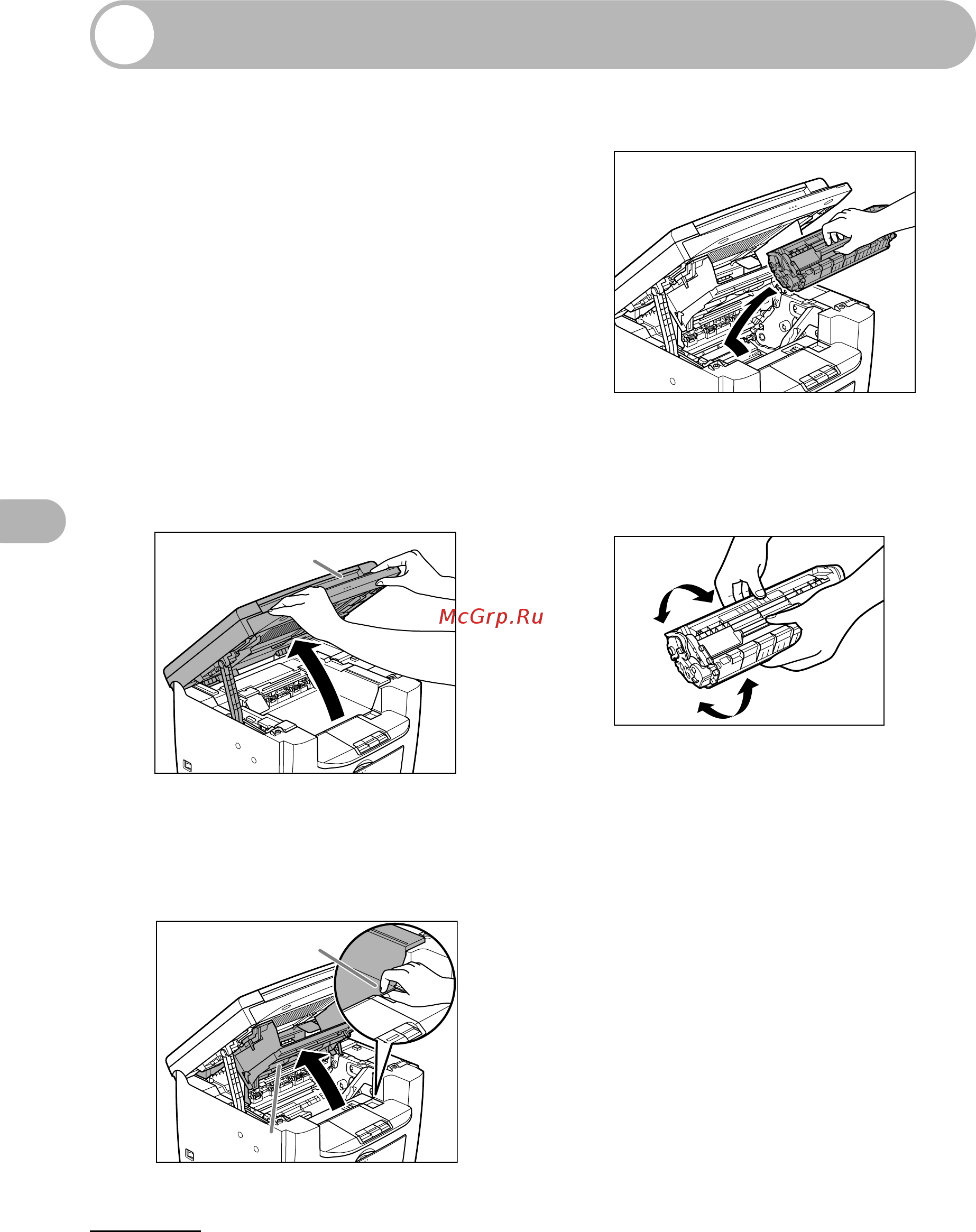 McGrp.Ru