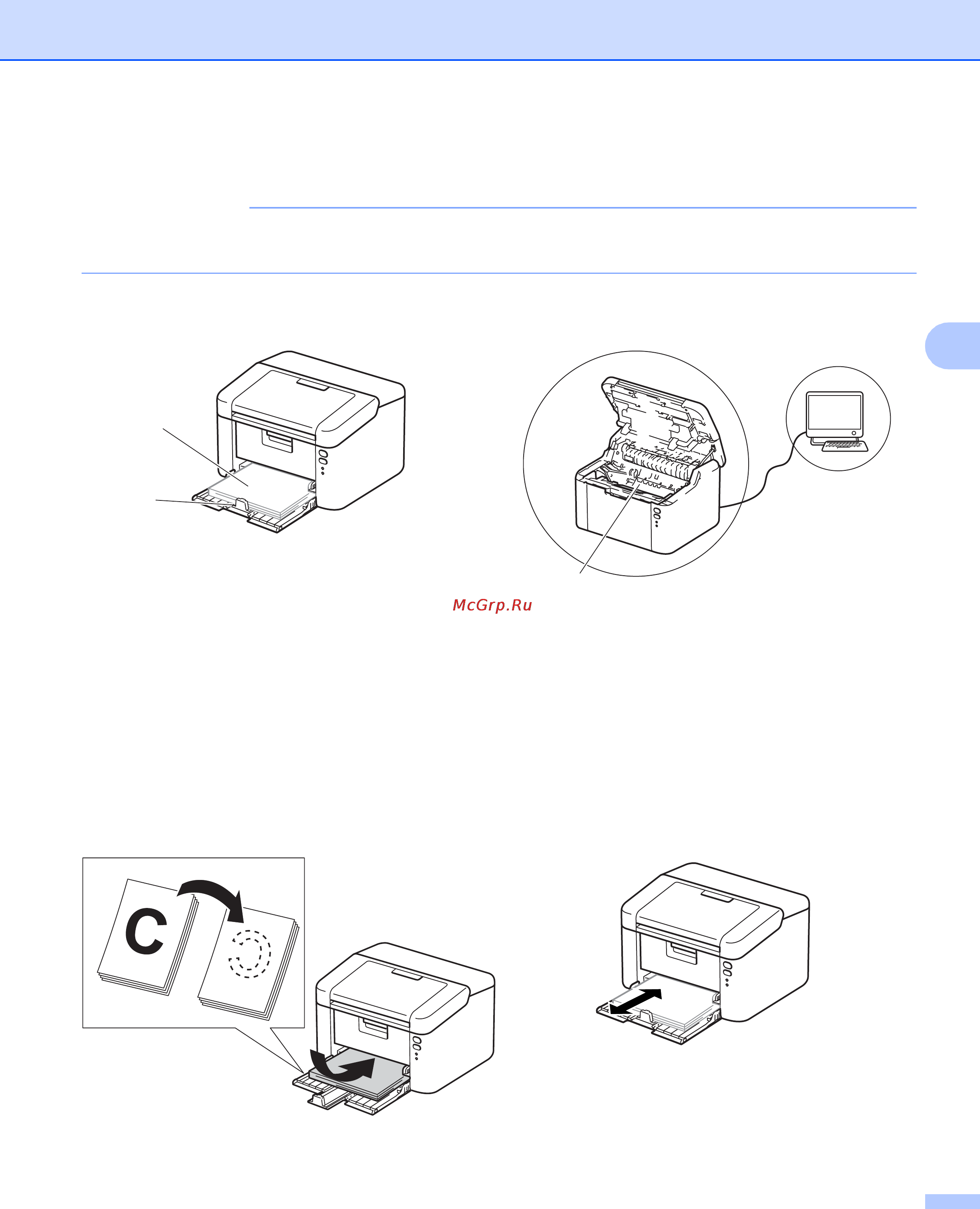 McGrp.Ru

C