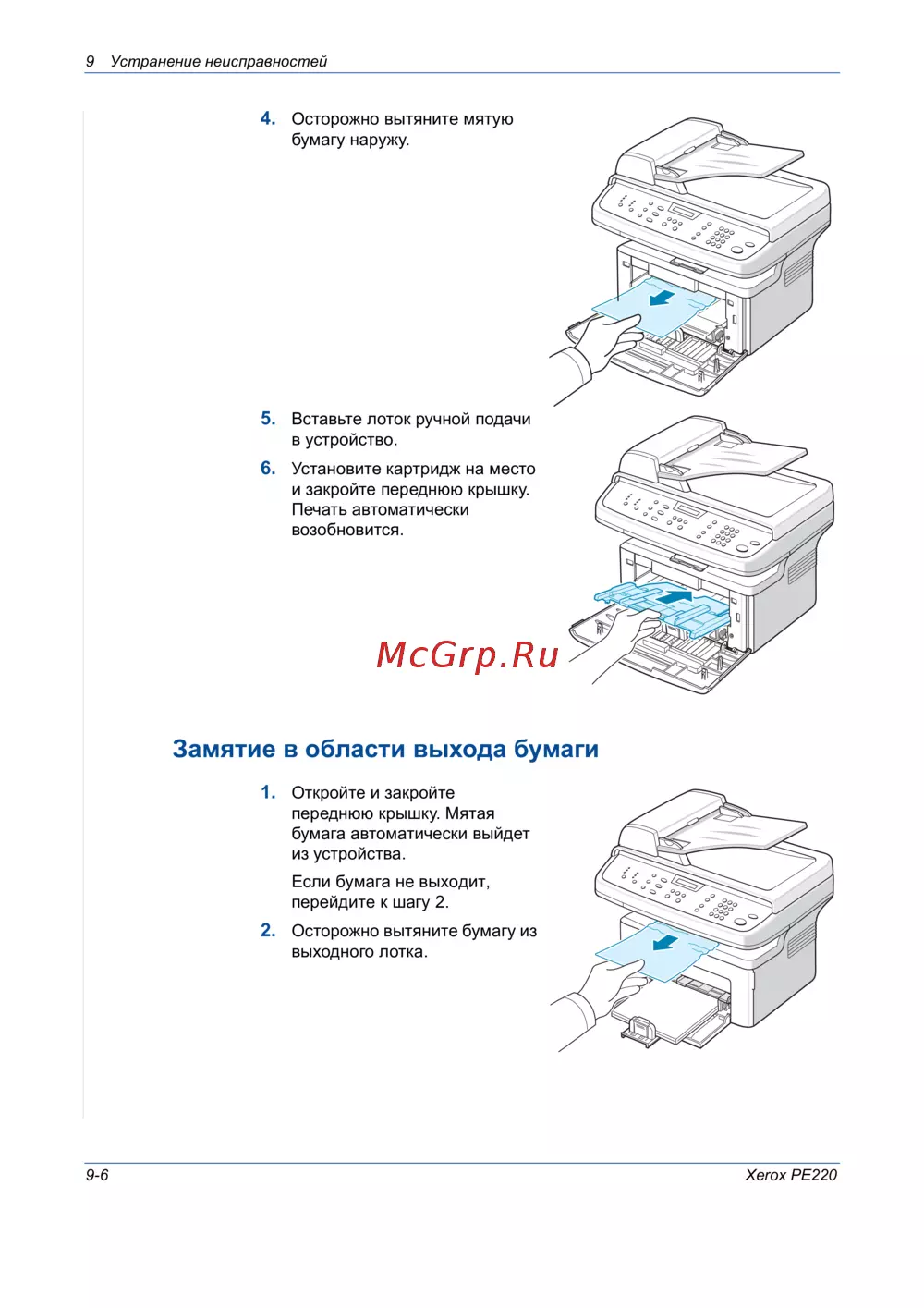 9 Устранение неисправностей

4. Осторожно вытяните мятую бумагу наружу.

5. Вставьте лоток ручной подачи в устройство.

6. Установите картридж на место и закройте переднюю крышку. Печать автоматически возобновится.

McGrp.Ru

Замятие в области выхода бумаги

1. Откройте и закройте переднюю крышку. Мятая бумага автоматически выйдет из устройства.

Если бумага не выходит, перейдите к шагу 2.

2. Осторожно вытяните бумагу из выходного лотка.

9-6

Xerox PE220