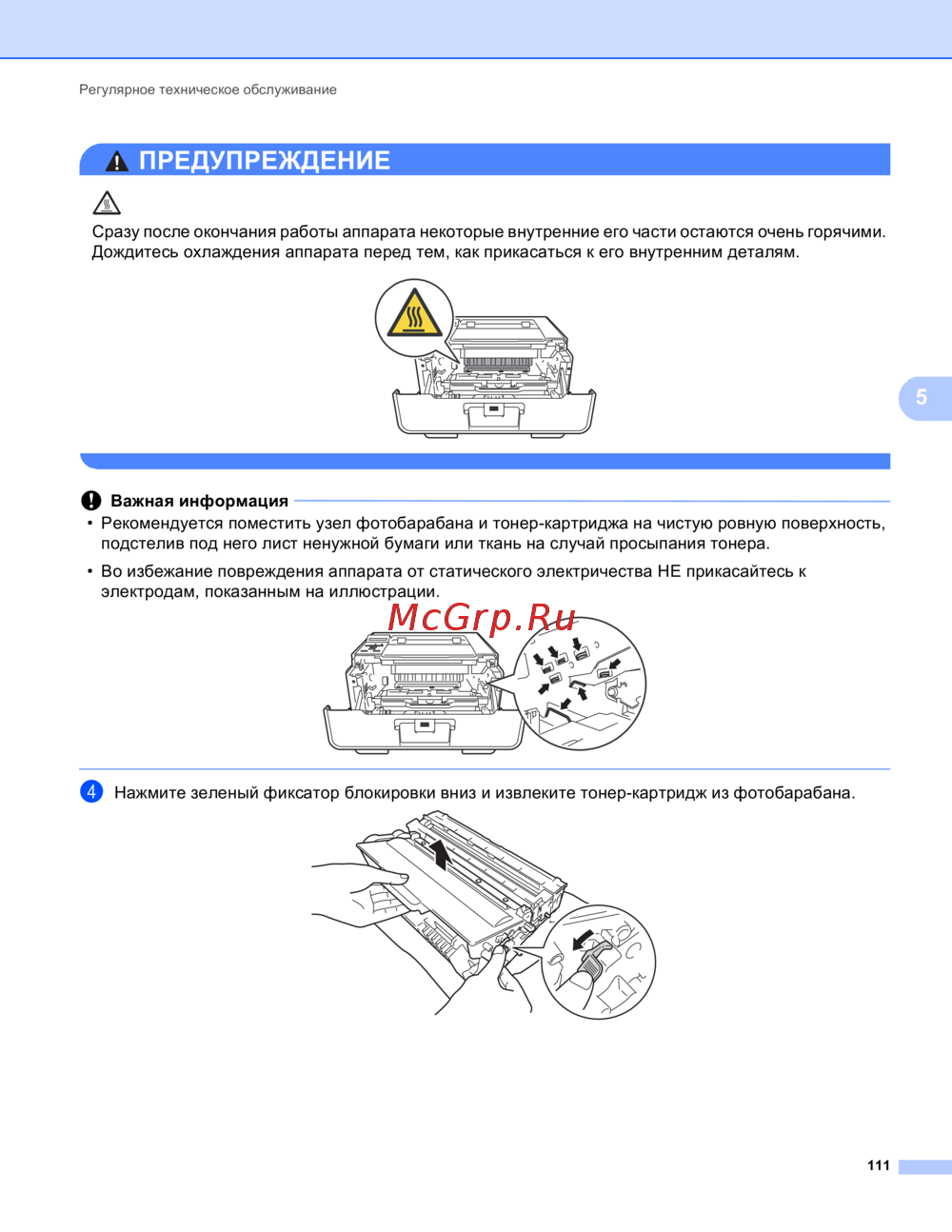 Регулярное техническое обслуживание

ПРЕДУПРЕЖДЕНИЕ

Сразу после окончания работы аппарата некоторые внутренние его части остаются очень горячими. Дождитесь охлаждения аппарата перед тем, как прикасаться к его внутренним деталям.

5

Важная информация

• Рекомендуется поместить узел фотобарабана и тонер-картриджа на чистую ровную поверхность, подстелив под него лист ненужной бумаги или ткань на случай просыпания тонера.

• Во избежание повреждения аппарата от статического электричества НЕ прикасайтесь к электродам, показанным на иллюстрации.

McGrp.Ru

4 Нажмите зеленый фиксатор блокировки вниз и извлеките тонер-картридж из фотобарабана.

111