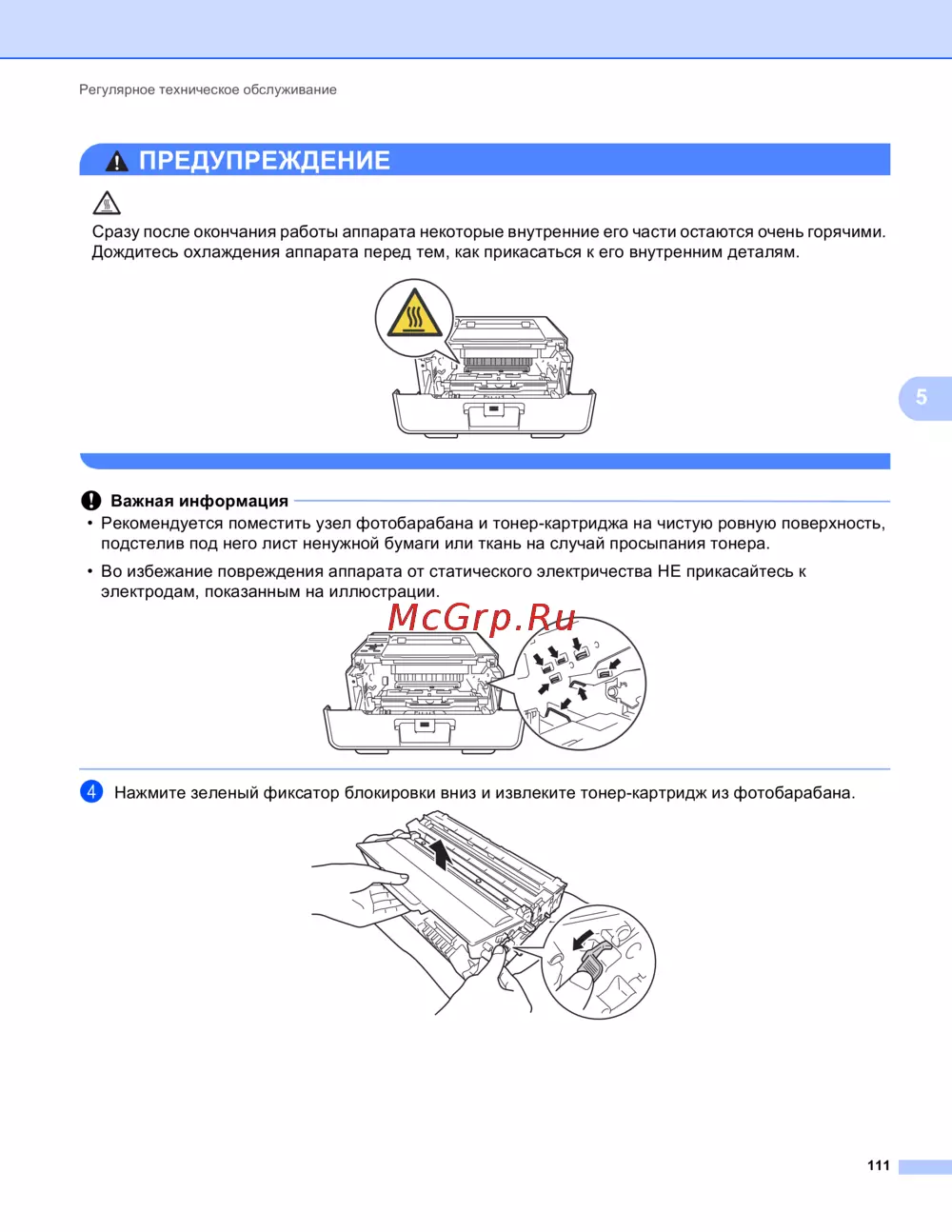 Регулярное техническое обслуживание

ПРЕДУПРЕЖДЕНИЕ

Сразу после окончания работы аппарата некоторые внутренние его части остаются очень горячими. Дождитесь охлаждения аппарата перед тем, как прикасаться к его внутренним деталям.

5

Важная информация

• Рекомендуется поместить узел фотобарабана и тонер-картриджа на чистую ровную поверхность, подстелив под него лист ненужной бумаги или ткань на случай просыпания тонера.

• Во избежание повреждения аппарата от статического электричества НЕ прикасайтесь к электродам, показанным на иллюстрации.

McGrp.Ru

4 Нажмите зеленый фиксатор блокировки вниз и извлеките тонер-картридж из фотобарабана.

111