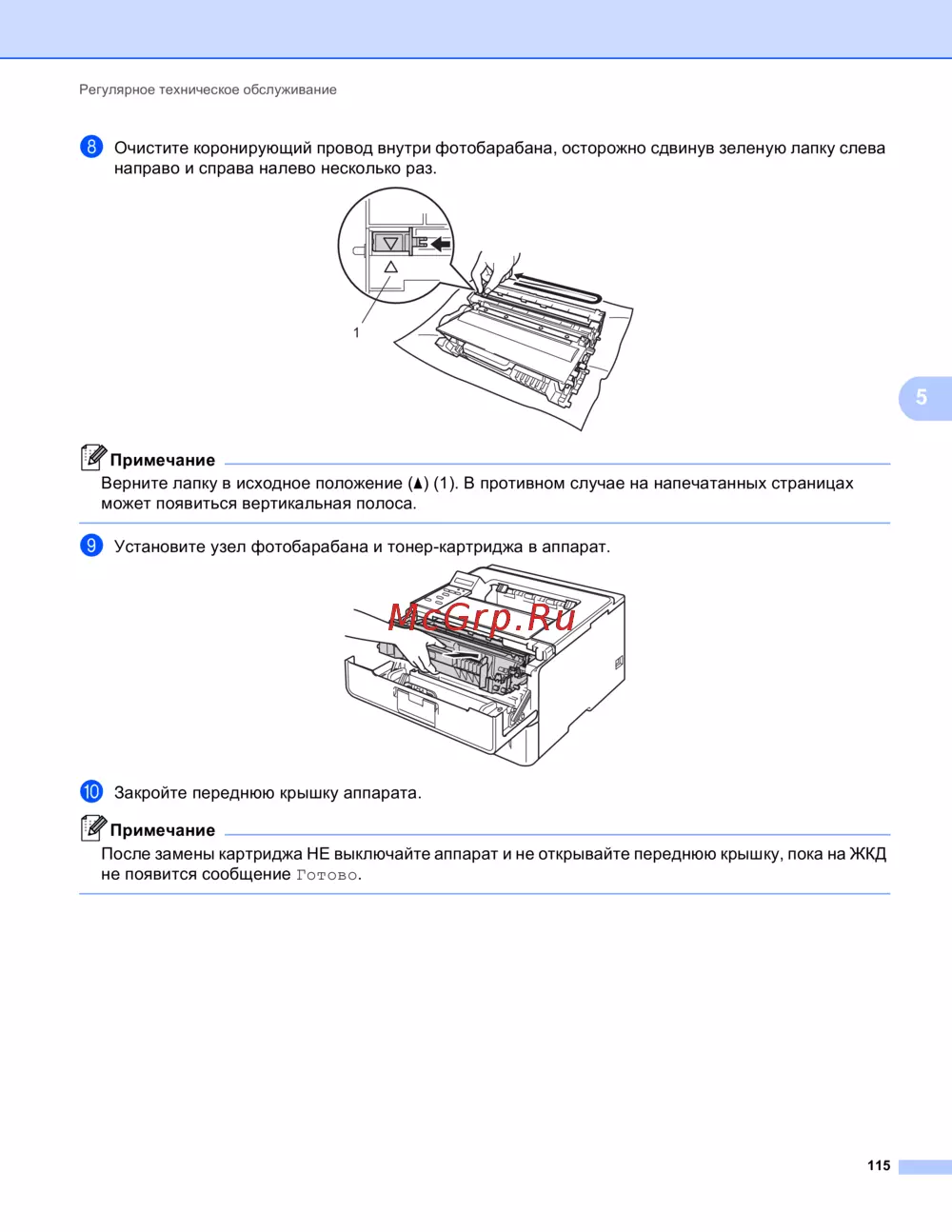 Регулярное техническое обслуживание

8 Очистите коронирующий провод внутри фотобарабана, осторожно сдвинув зеленую лапку слева направо и справа налево несколько раз.

1

5

Примечание

Верните лапку в исходное положение (▲) (1). В противном случае на напечатанных страницах может появиться вертикальная полоса.

9 Установите узел фотобарабана и тонер-картриджа в аппарат.

McGrp.Ru

10 Закройте переднюю крышку аппарата.

Примечание

После замены картриджа НЕ выключайте аппарат и не открывайте переднюю крышку, пока на ЖКД не появится сообщение Готово.

115