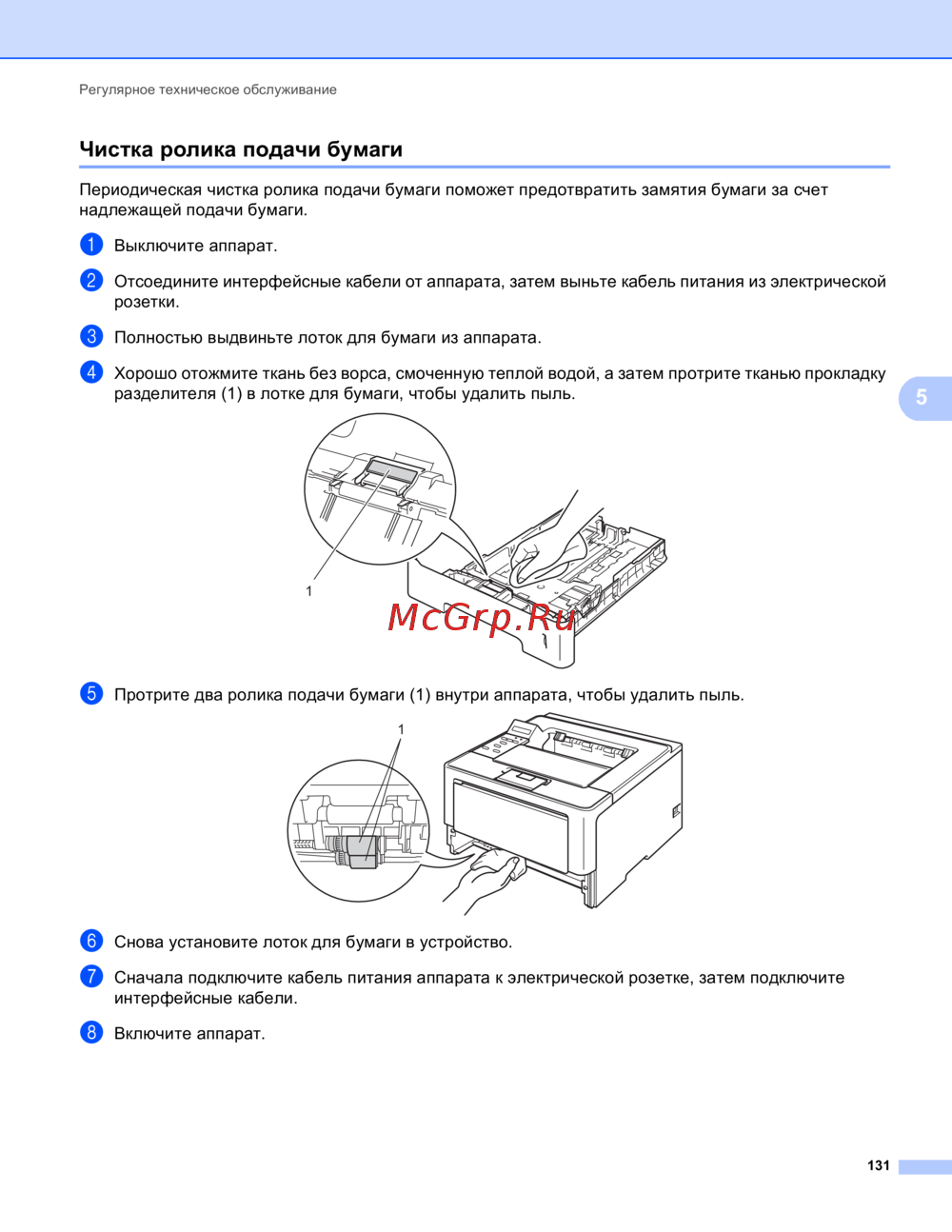 Регулярное техническое обслуживание

Чистка ролика подачи бумаги

Периодическая чистка ролика подачи бумаги поможет предотвратить замятия бумаги за счет надлежащей подачи бумаги.

1 Выключите аппарат.

2 Отсоедините интерфейсные кабели от аппарата, затем выньте кабель питания из электрической розетки.

3 Полностью выдвиньте лоток для бумаги из аппарата.

4 Хорошо отожмите ткань без ворса, смоченную теплой водой, а затем протрите тканью прокладку разделителя (1) в лотке для бумаги, чтобы удалить пыль.

5

1

McGrp.Ru

5 Протрите два ролика подачи бумаги (1) внутри аппарата, чтобы удалить пыль.

1

6 Снова установите лоток для бумаги в устройство.

7 Сначала подключите кабель питания аппарата к электрической розетке, затем подключите интерфейсные кабели.

8 Включите аппарат.

131