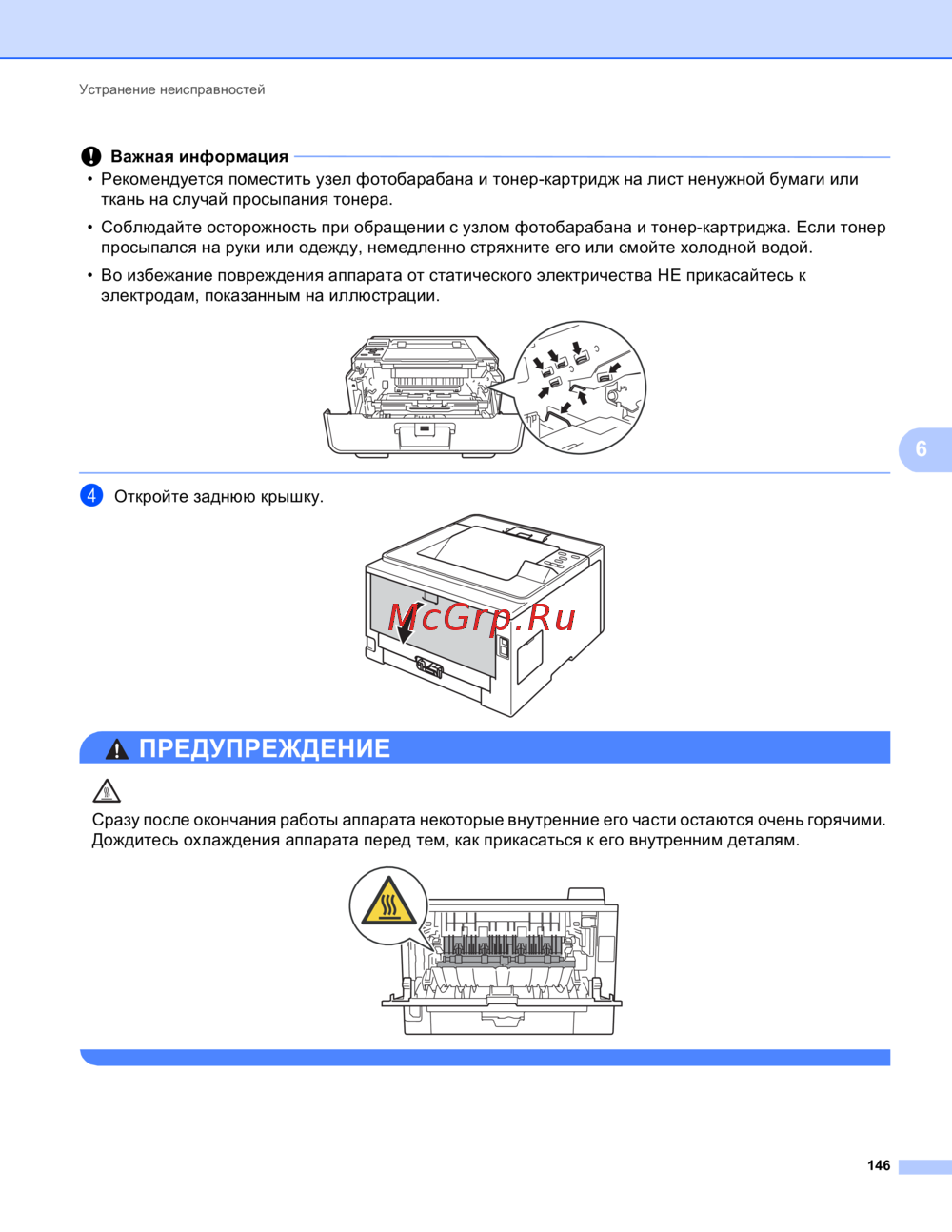 Устранение неисправностей

Важная информация

• Рекомендуется поместить узел фотобарабана и тонер-картридж на лист ненужной бумаги или ткань на случай просыпания тонера.

• Соблюдайте осторожность при обращении с узлом фотобарабана и тонер-картриджа. Если тонер просыпался на руки или одежду, немедленно стряхните его или смойте холодной водой.

• Во избежание повреждения аппарата от статического электричества НЕ прикасайтесь к электродам, показанным на иллюстрации.

6

4 Откройте заднюю крышку.

McGrp.Ru

ПРЕДУПРЕЖДЕНИЕ

Сразу после окончания работы аппарата некоторые внутренние его части остаются очень горячими. Дождитесь охлаждения аппарата перед тем, как прикасаться к его внутренним деталям.

146