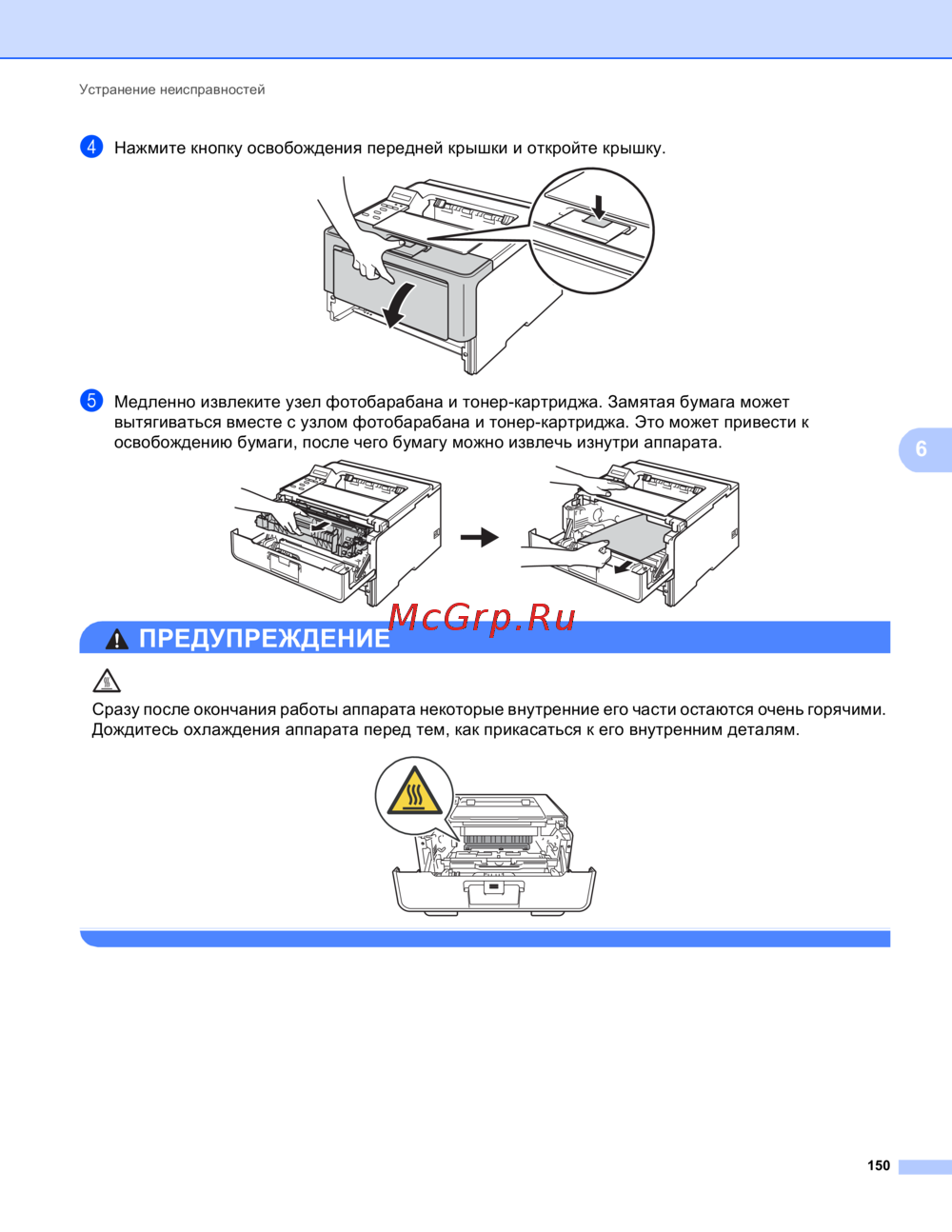 Устранение неисправностей

4 Нажмите кнопку освобождения передней крышки и откройте крышку.

5 Медленно извлеките узел фотобарабана и тонер-картриджа. Замятая бумага может вытягиваться вместе с узлом фотобарабана и тонер-картриджа. Это может привести к освобождению бумаги, после чего бумагу можно извлечь изнутри аппарата.

6

McGrp.Ru

ПРЕДУПРЕЖДЕНИЕ

Сразу после окончания работы аппарата некоторые внутренние его части остаются очень горячими. Дождитесь охлаждения аппарата перед тем, как прикасаться к его внутренним деталям.

150