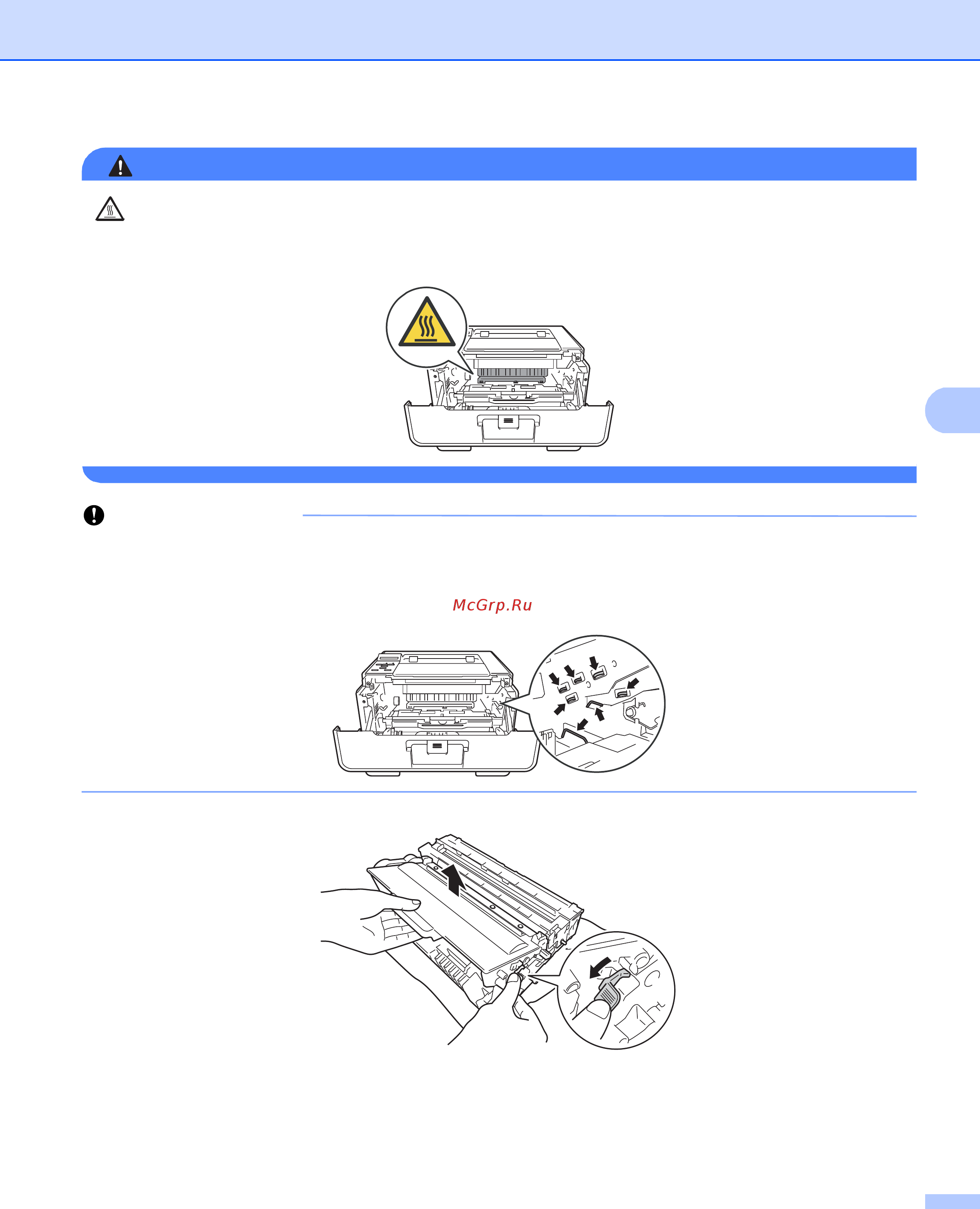 McGrp.Ru