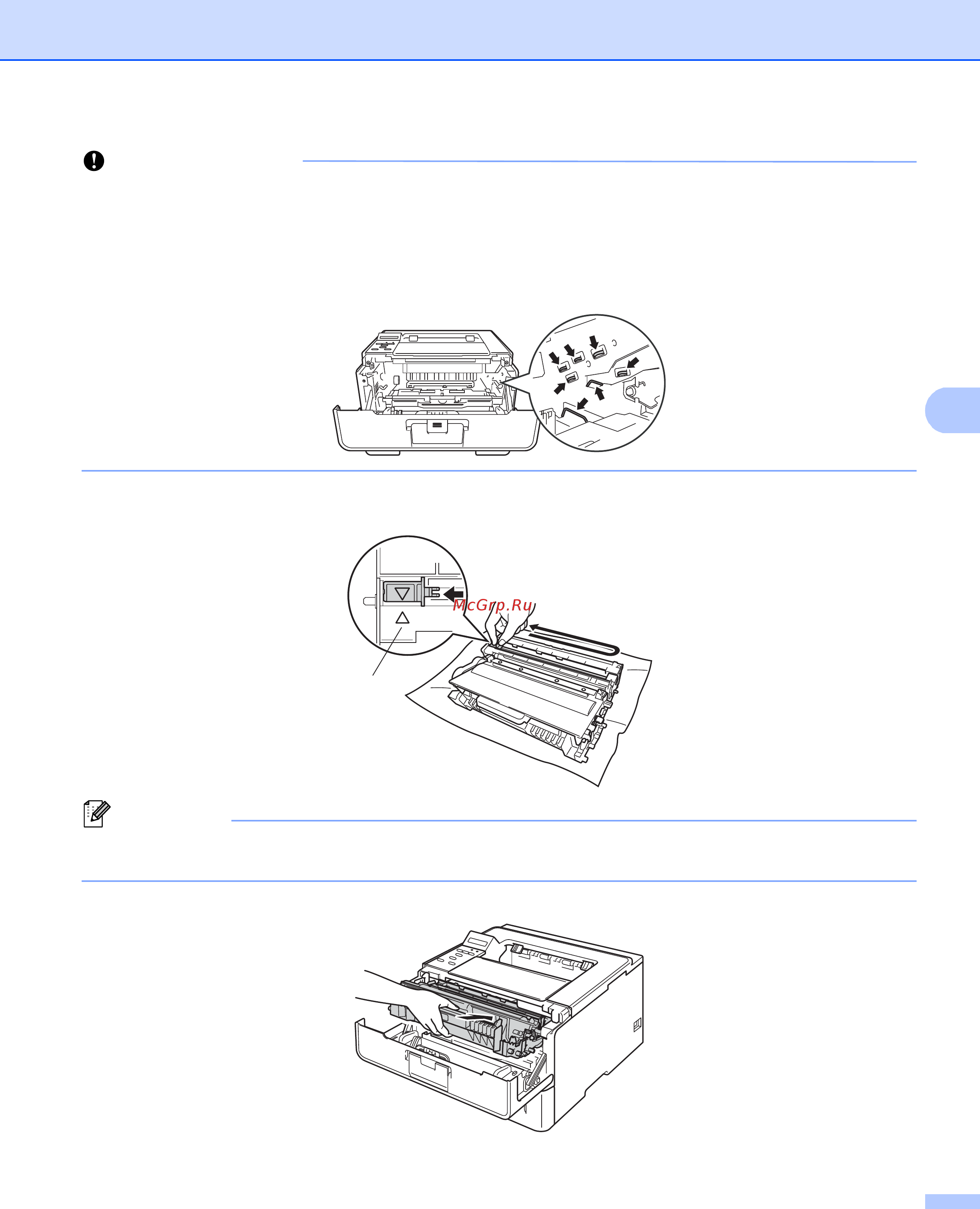 McGrp.Ru