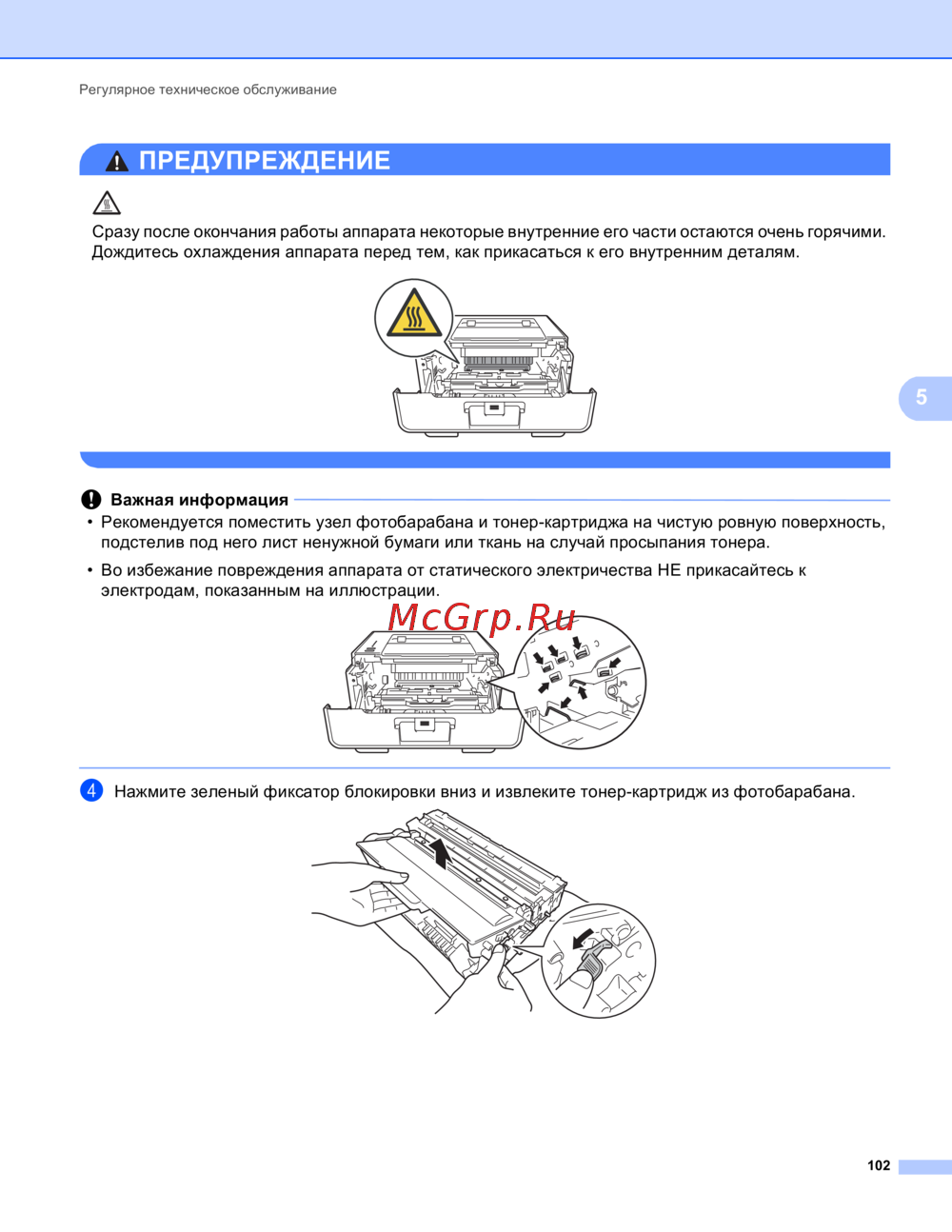 Регулярное техническое обслуживание

ПРЕДУПРЕЖДЕНИЕ

Сразу после окончания работы аппарата некоторые внутренние его части остаются очень горячими. Дождитесь охлаждения аппарата перед тем, как прикасаться к его внутренним деталям.

5

Важная информация

• Рекомендуется поместить узел фотобарабана и тонер-картриджа на чистую ровную поверхность, подстелив под него лист ненужной бумаги или ткань на случай просыпания тонера.

• Во избежание повреждения аппарата от статического электричества НЕ прикасайтесь к электродам, показанным на иллюстрации.

McGrp.Ru

4 Нажмите зеленый фиксатор блокировки вниз и извлеките тонер-картридж из фотобарабана.

102