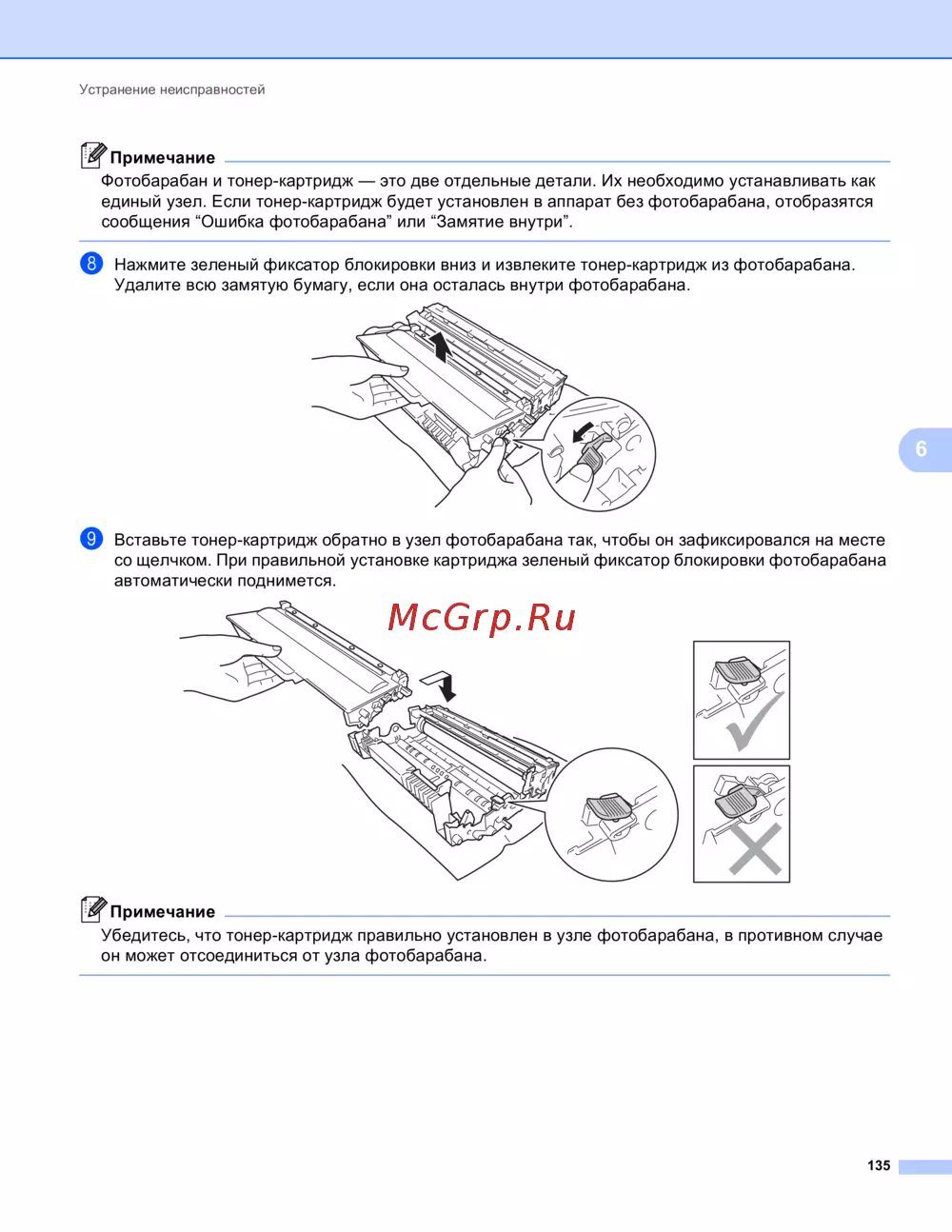 Устранение неисправностей

Примечание

Фотобарабан и тонер-картридж — это две отдельные детали. Их необходимо устанавливать как единый узел. Если тонер-картридж будет установлен в аппарат без фотобарабана, отобразятся сообщения “Ошибка фотобарабана” или “Замятие внутри”.

8 Нажмите зеленый фиксатор блокировки вниз и извлеките тонер-картридж из фотобарабана. Удалите всю замятую бумагу, если она осталась внутри фотобарабана.

6

9 Вставьте тонер-картридж обратно в узел фотобарабана так, чтобы он зафиксировался на месте со щелчком. При правильной установке картриджа зеленый фиксатор блокировки фотобарабана автоматически поднимется.

McGrp.Ru

Примечание

Убедитесь, что тонер-картридж правильно установлен в узле фотобарабана, в противном случае он может отсоединиться от узла фотобарабана.

135