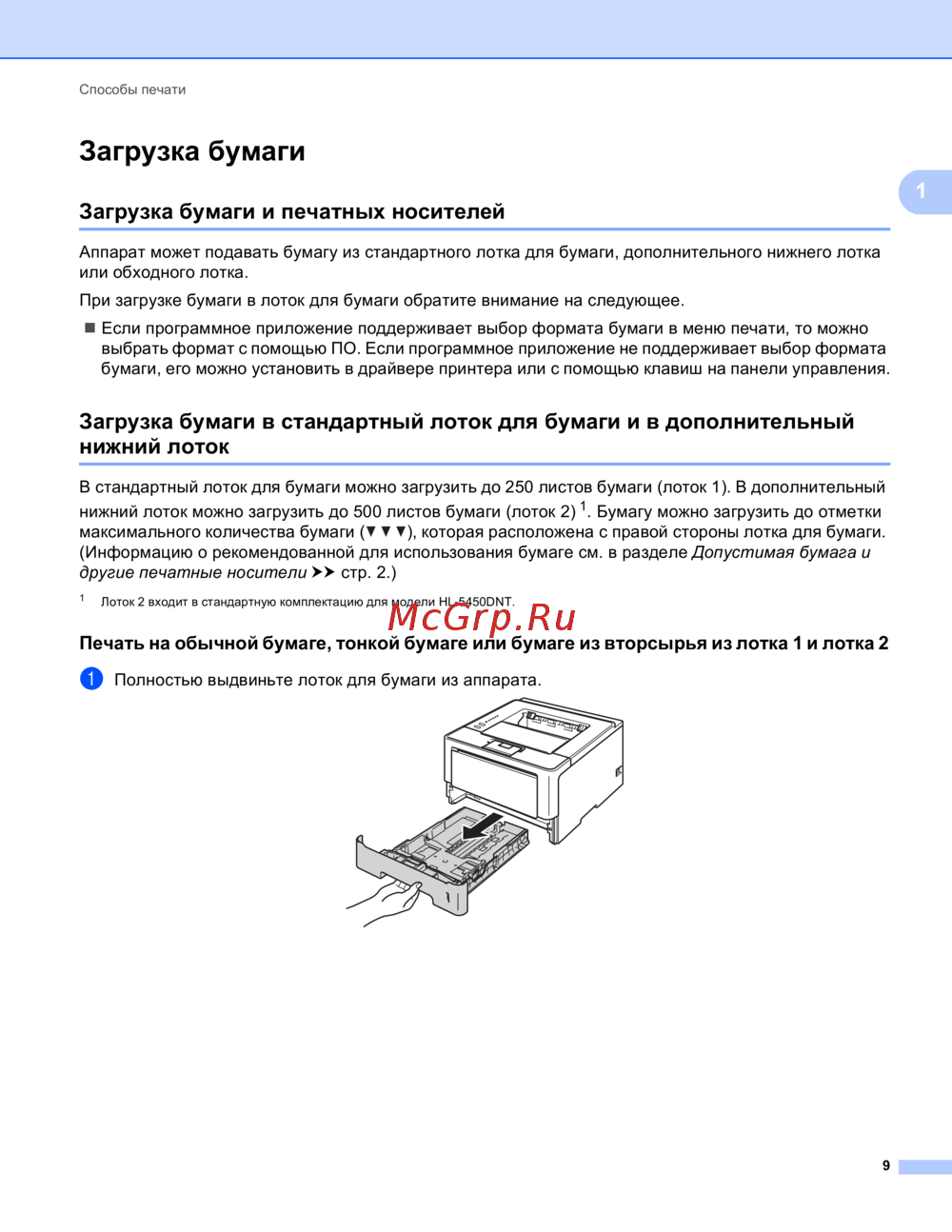 Способы печати

Загрузка бумаги

1

Загрузка бумаги и печатных носителей

Аппарат может подавать бумагу из стандартного лотка для бумаги, дополнительного нижнего лотка или обходного лотка.

При загрузке бумаги в лоток для бумаги обратите внимание на следующее.

■ Если программное приложение поддерживает выбор формата бумаги в меню печати, то можно выбрать формат с помощью ПО. Если программное приложение не поддерживает выбор формата бумаги, его можно установить в драйвере принтера или с помощью клавиш на панели управления.

Загрузка бумаги в стандартный лоток для бумаги и в дополнительный нижний лоток

В стандартный лоток для бумаги можно загрузить до 250 листов бумаги (лоток 1). В дополнительный нижний лоток можно загрузить до 500 листов бумаги (лоток 2) $^1$. Бумагу можно загрузить до отметки максимального количества бумаги (▼▼▼), которая расположена с правой стороны лотка для бумаги. (Информацию о рекомендованной для использования бумаге см. в разделе Допустимая бумага и другие печатные носители ➤➤ стр. 2.)

$^1$ Лоток 2 входит в стандартную комплектацию для модели HL-5450DNT.

McGrp.Ru

Печать на обычной бумаге, тонкой бумаге или бумаге из вторсырья из лотка 1 и лотка 2

1 Полностью выдвиньте лоток для бумаги из аппарата.

9