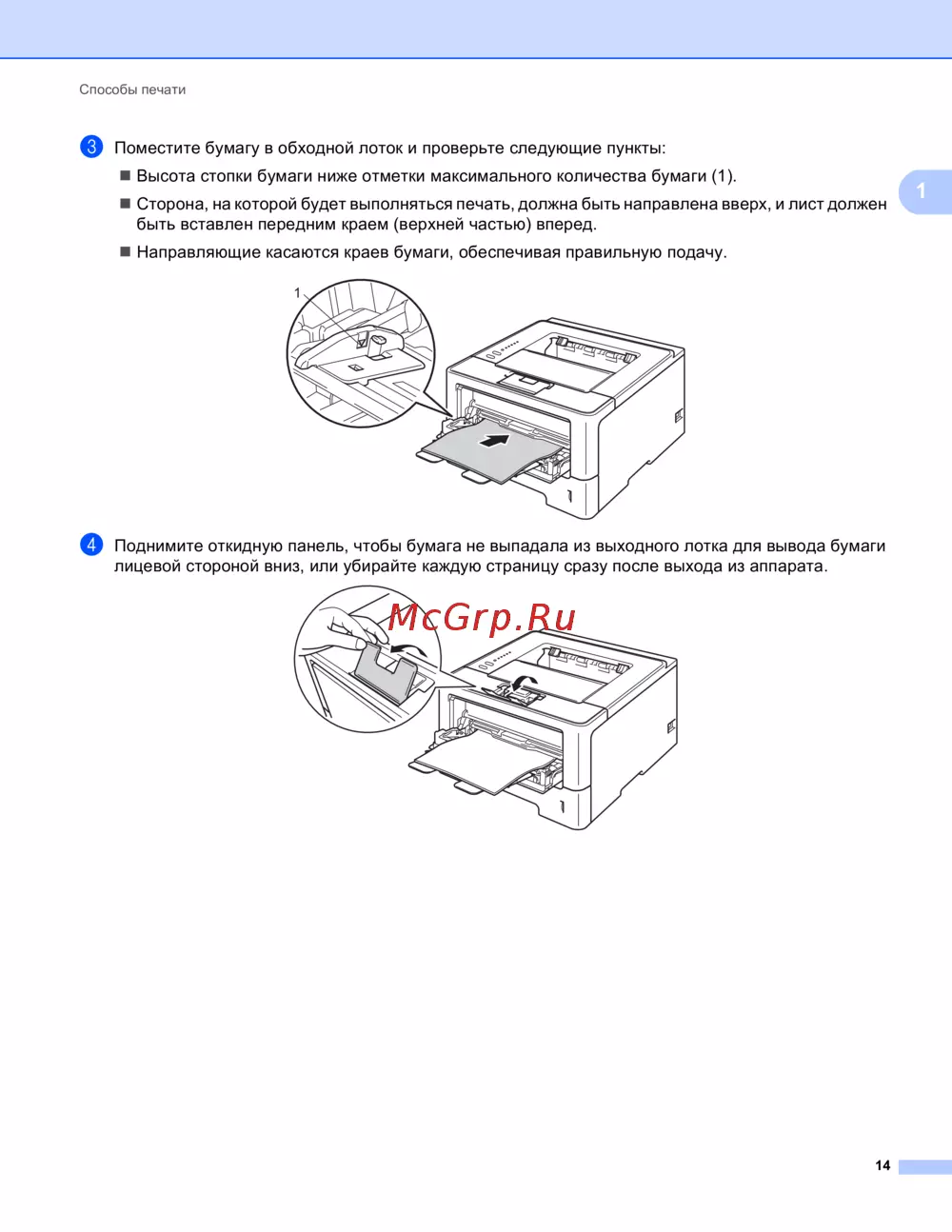 Способы печати

3 Поместите бумагу в обходной лоток и проверьте следующие пункты:

■ Высота стопки бумаги ниже отметки максимального количества бумаги (1).

■ Сторона, на которой будет выполняться печать, должна быть направлена вверх, и лист должен быть вставлен передним краем (верхней частью) вперед.

■ Направляющие касаются краев бумаги, обеспечивая правильную подачу.

1

1

4 Поднимите откидную панель, чтобы бумага не выпадала из выходного лотка для вывода бумаги лицевой стороной вниз, или убирайте каждую страницу сразу после выхода из аппарата.

McGrp.Ru

14