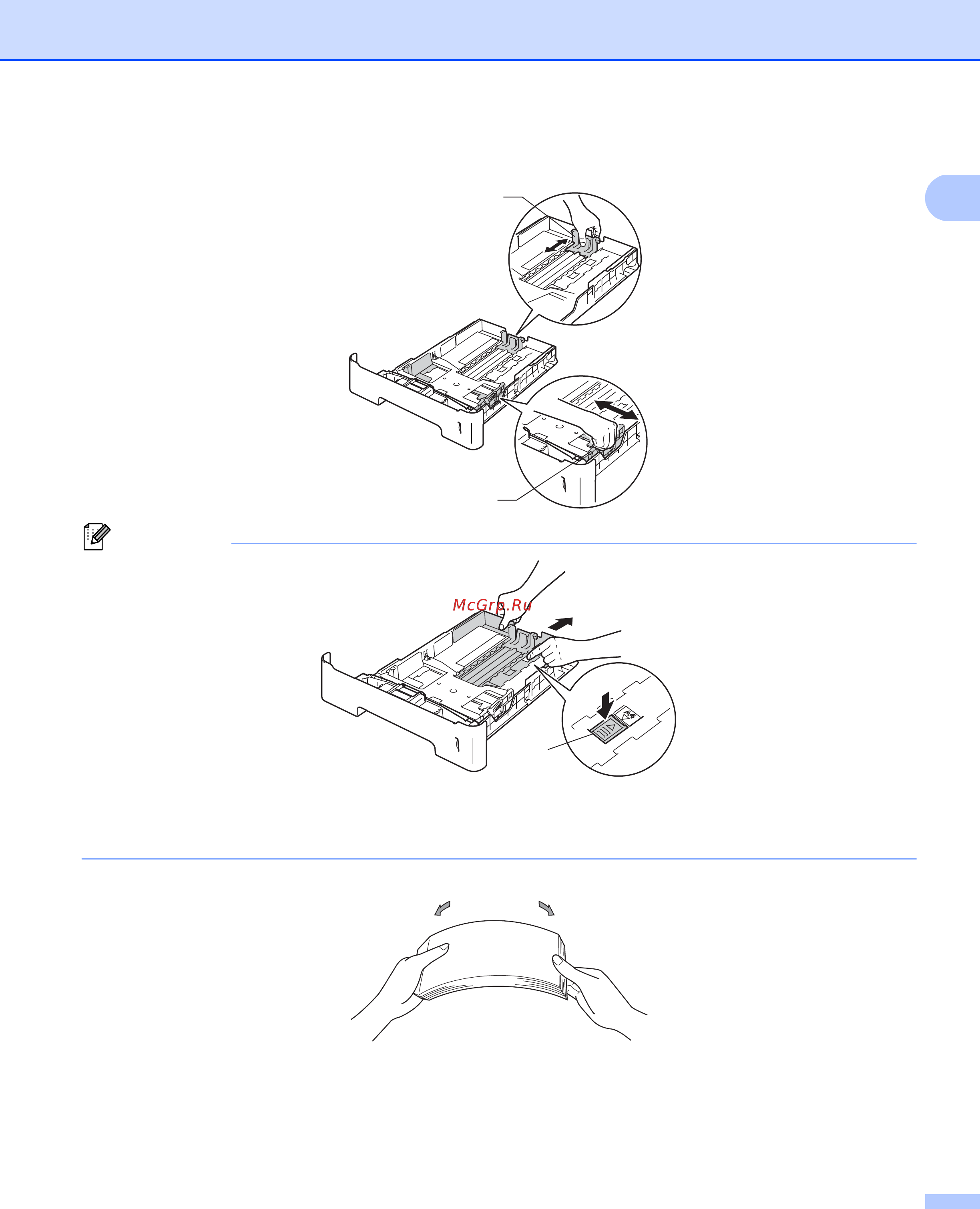 McGrp.Ru