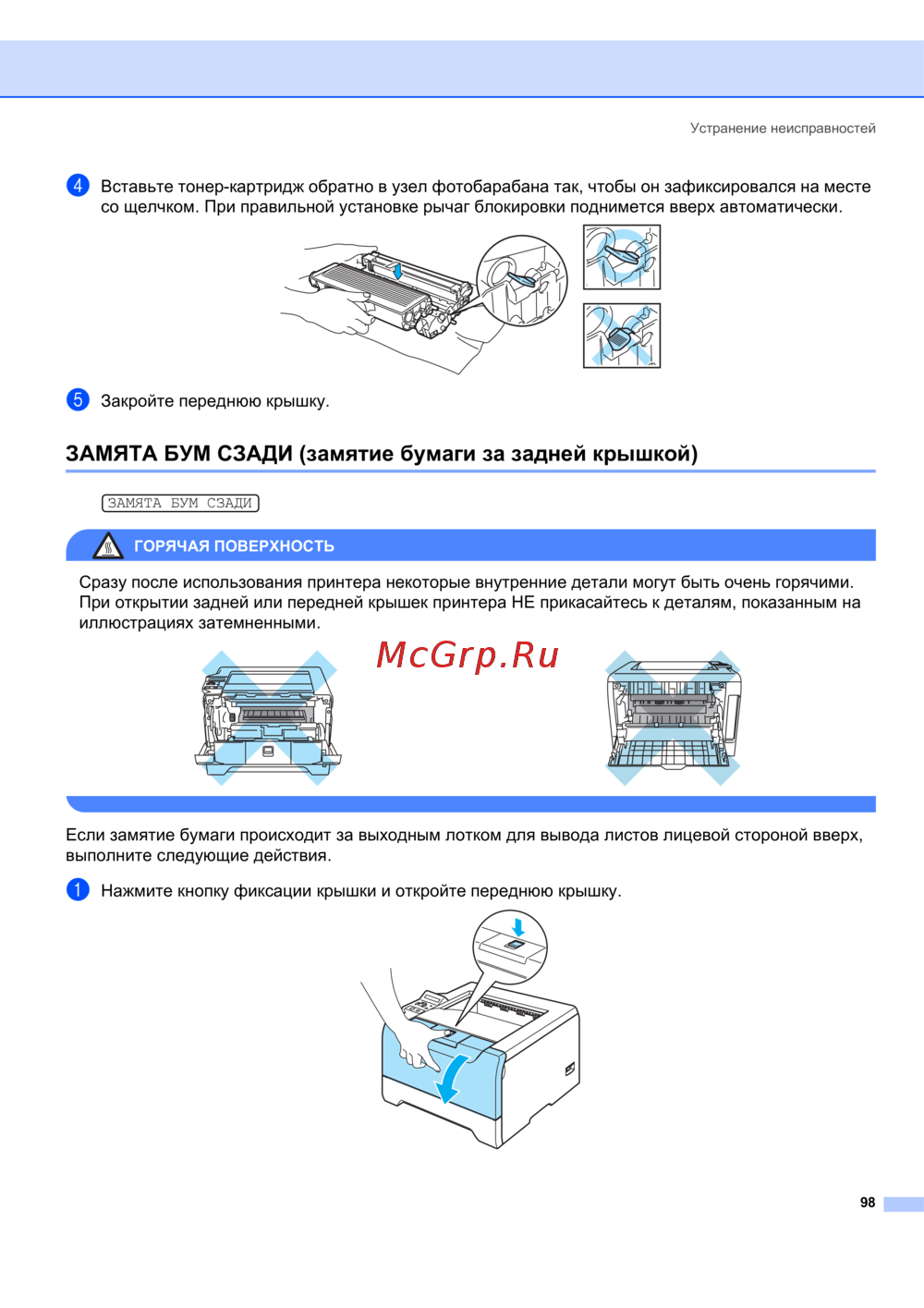 Устранение неисправностей

4 Вставьте тонер-картридж обратно в узел фотобарабана так, чтобы он зафиксировался на месте со щелчком. При правильной установке рычаг блокировки поднимется вверх автоматически.

5 Закройте переднюю крышку.

ЗАМЯТА БУМ СЗАДИ (замятие бумаги за задней крышкой)

ЗАМЯТА БУМ СЗАДИ

ГОРЯЧАЯ ПОВЕРХНОСТЬ

Сразу после использования принтера некоторые внутренние детали могут быть очень горячими. При открытии задней или передней крышек принтера НЕ прикасайтесь к деталям, показанным на иллюстрациях затемненными.

McGrp.Ru

Если замятие бумаги происходит за выходным лотком для вывода листов лицевой стороной вверх, выполните следующие действия.

1 Нажмите кнопку фиксации крышки и откройте переднюю крышку.

98